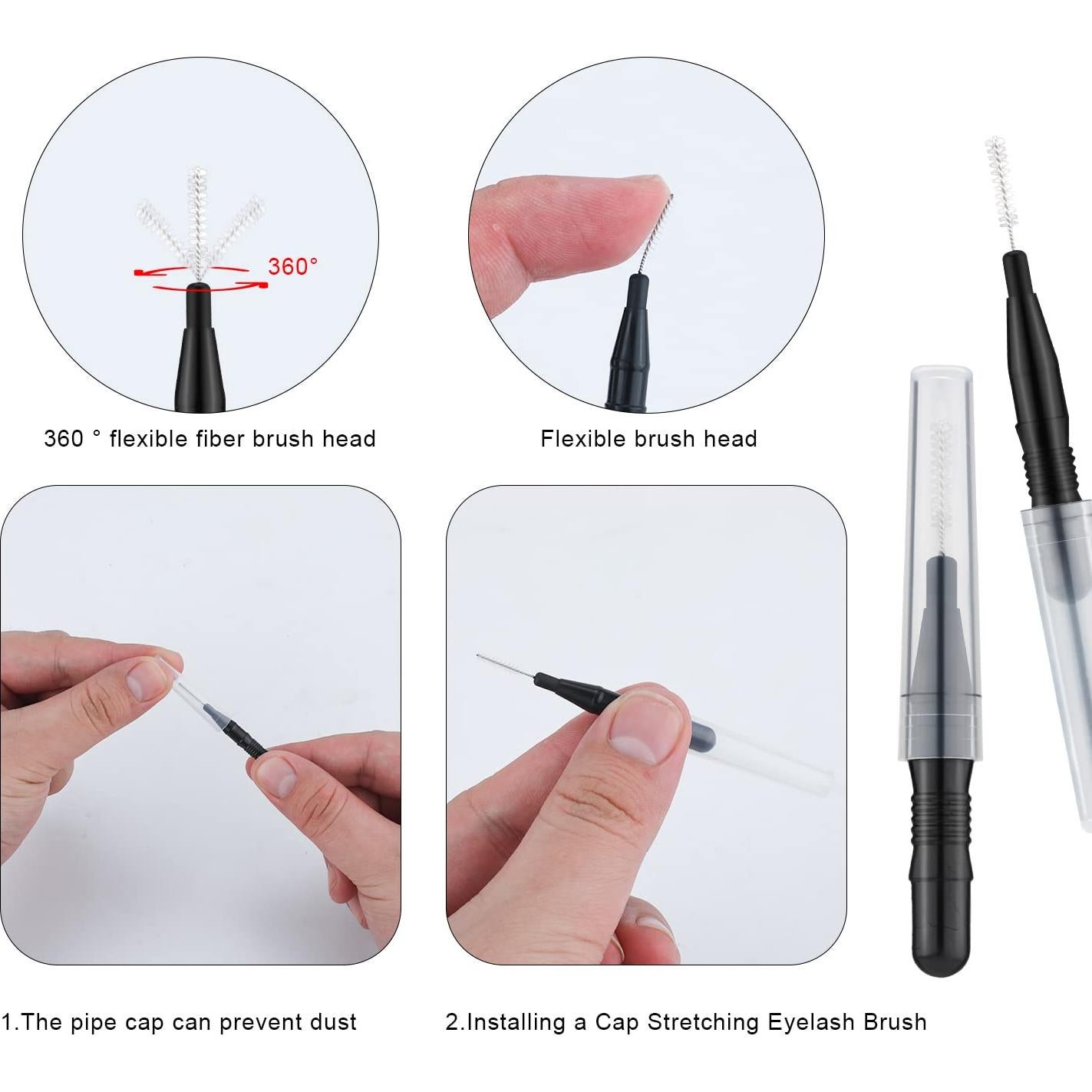 360°

360 ° flexible fiber brush head

Flexible brush head

1.The pipe cap can prevent dust

2.Installing a Cap Stretching Eyelash Brush