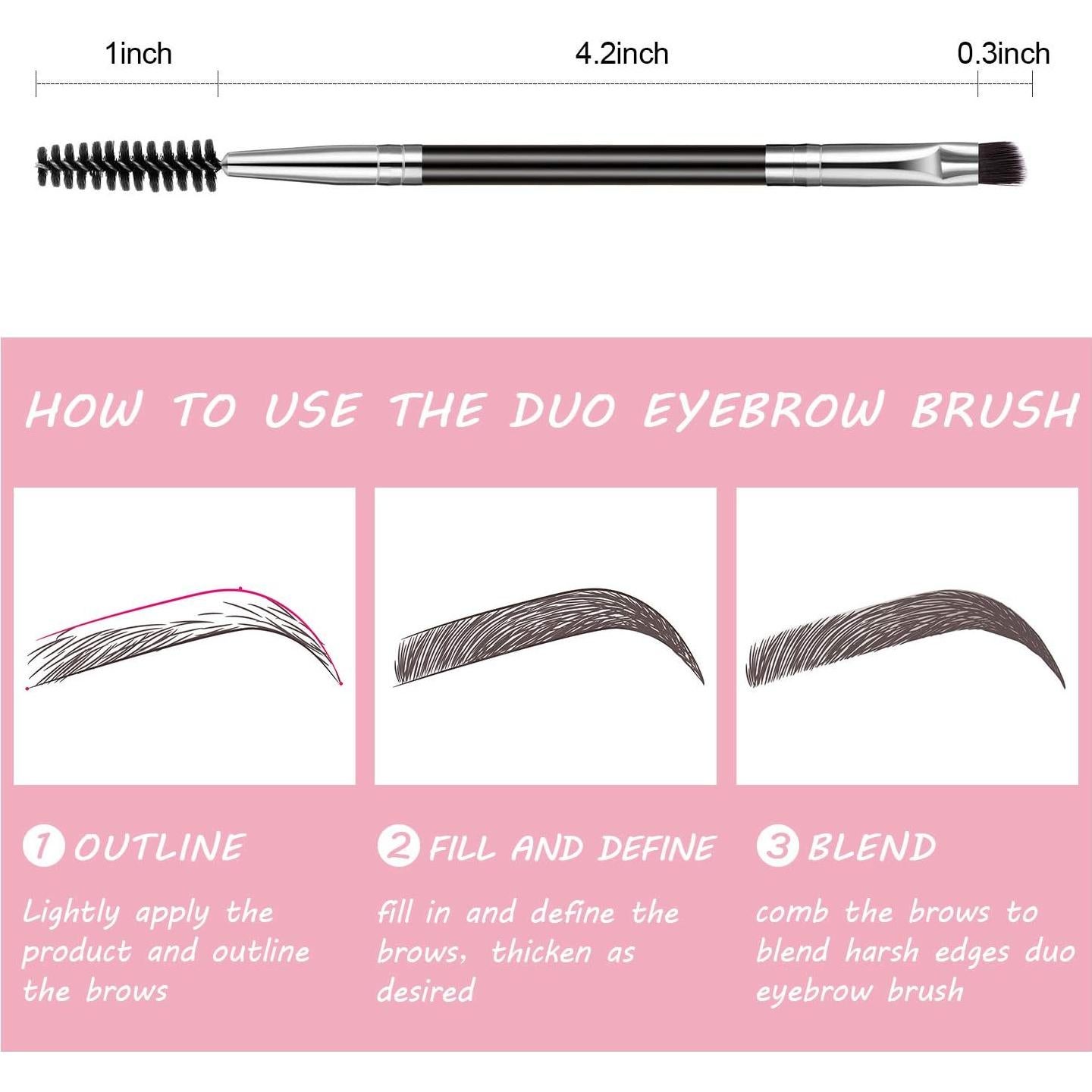 1inch

4.2inch

0.3inch

HOW TO USE THE DUO EYEBROW BRUSH

1 OUTLINE

Lightly apply the product and outline the brows

2 FILL AND DEFINE

fill in and define the brows, thicken as desired

3 BLEND

comb the brows to blend harsh edges duo eyebrow brush