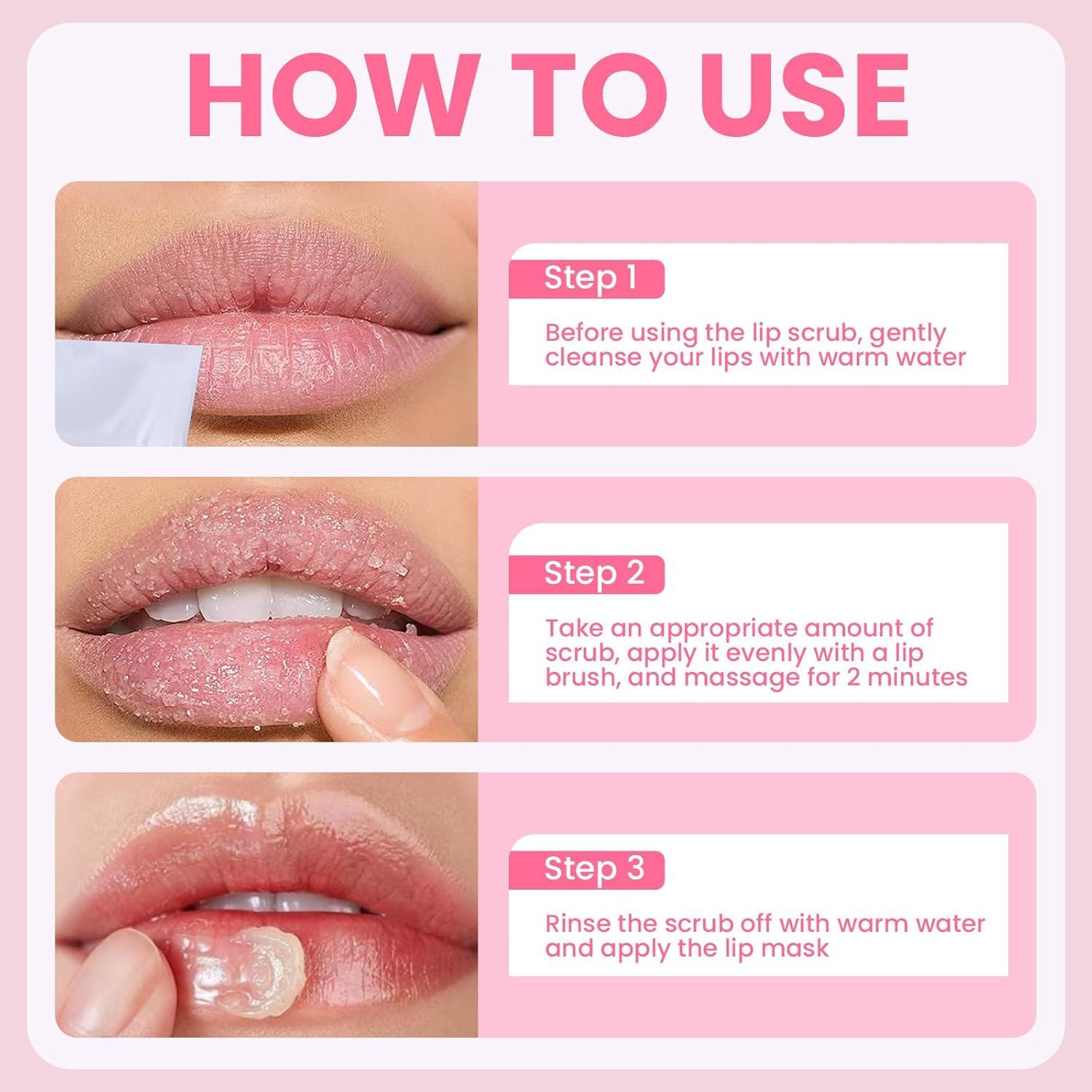 HOW TO USE

Step 1

Before using the lip scrub, gently cleanse your lips with warm water

Step 2

Take an appropriate amount of scrub, apply it evenly with a lip brush, and massage for 2 minutes

Step 3

Rinse the scrub off with warm water and apply the lip mask