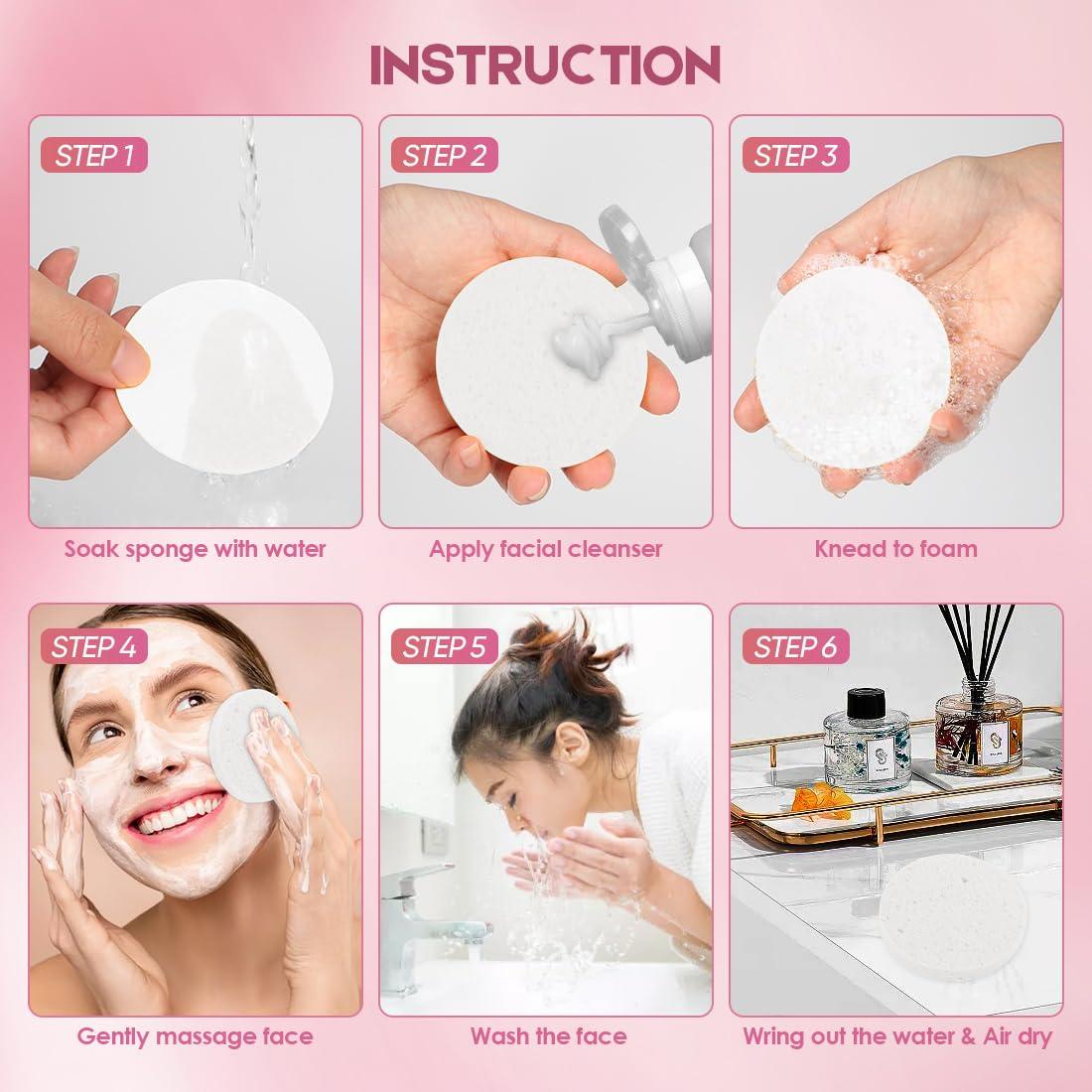 INSTRUCTION

STEP 1

Soak sponge with water

STEP 2

Apply facial cleanser

STEP 3

Knead to foam

STEP 4

Gently massage face

STEP 5

Wash the face

STEP 6

Wring out the water & Air dry