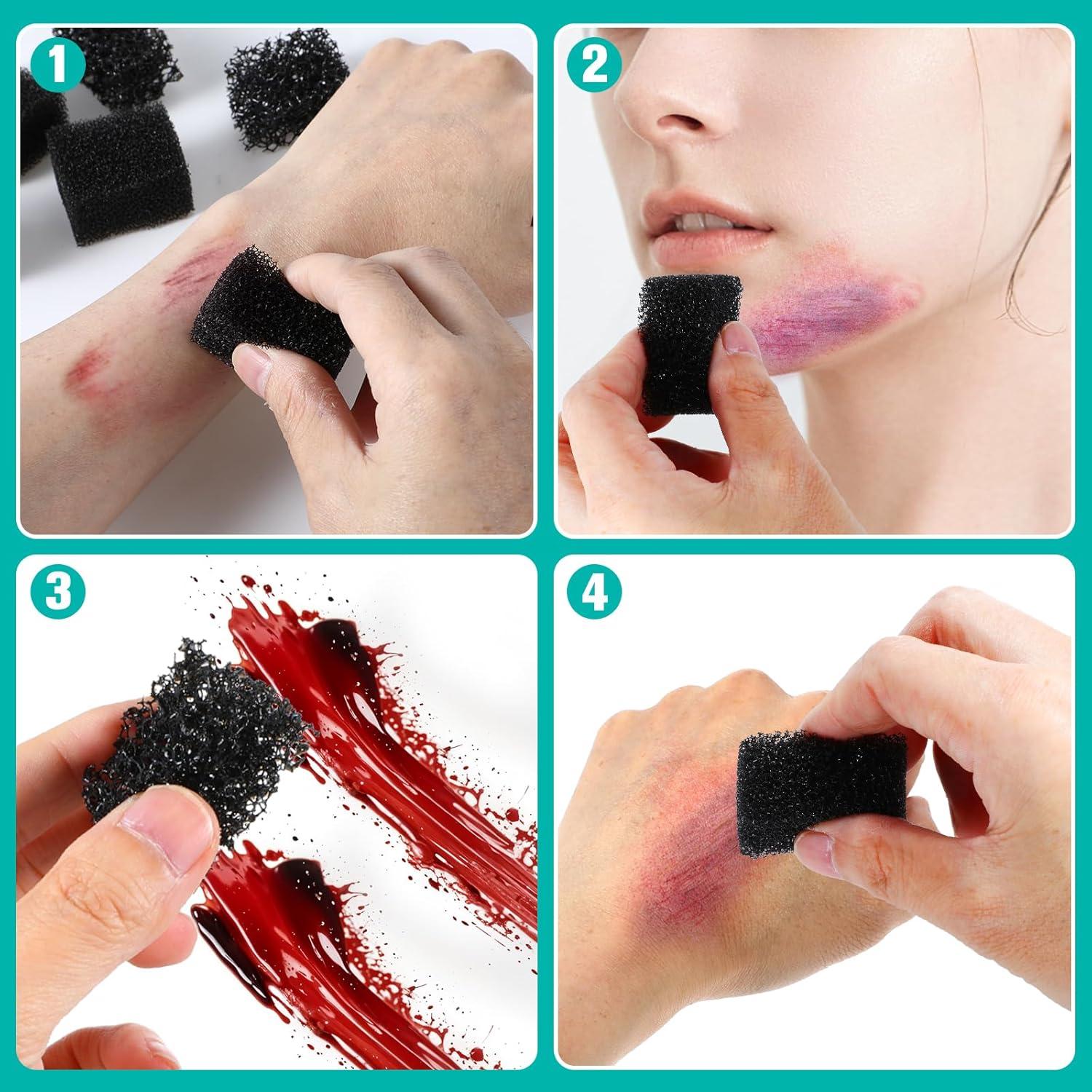 1

2

3

4