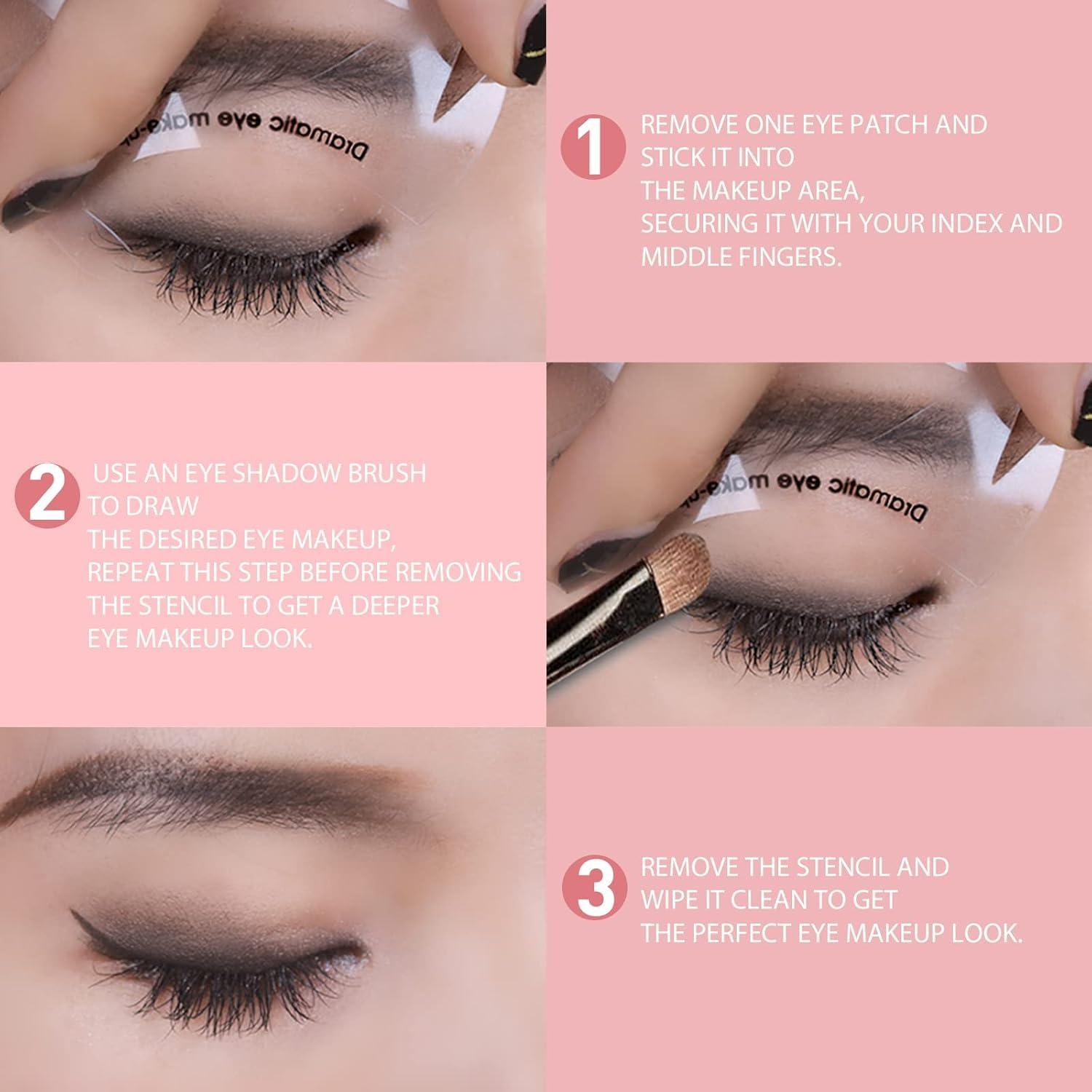 Dramatic eye make-up

1 REMOVE ONE EYE PATCH AND STICK IT INTO THE MAKEUP AREA, SECURING IT WITH YOUR INDEX AND MIDDLE FINGERS.

2 USE AN EYE SHADOW BRUSH TO DRAW THE DESIRED EYE MAKEUP, REPEAT THIS STEP BEFORE REMOVING THE STENCIL TO GET A DEEPER EYE MAKEUP LOOK.

Dramatic eye make-up

3 REMOVE THE STENCIL AND WIPE IT CLEAN TO GET THE PERFECT EYE MAKEUP LOOK.