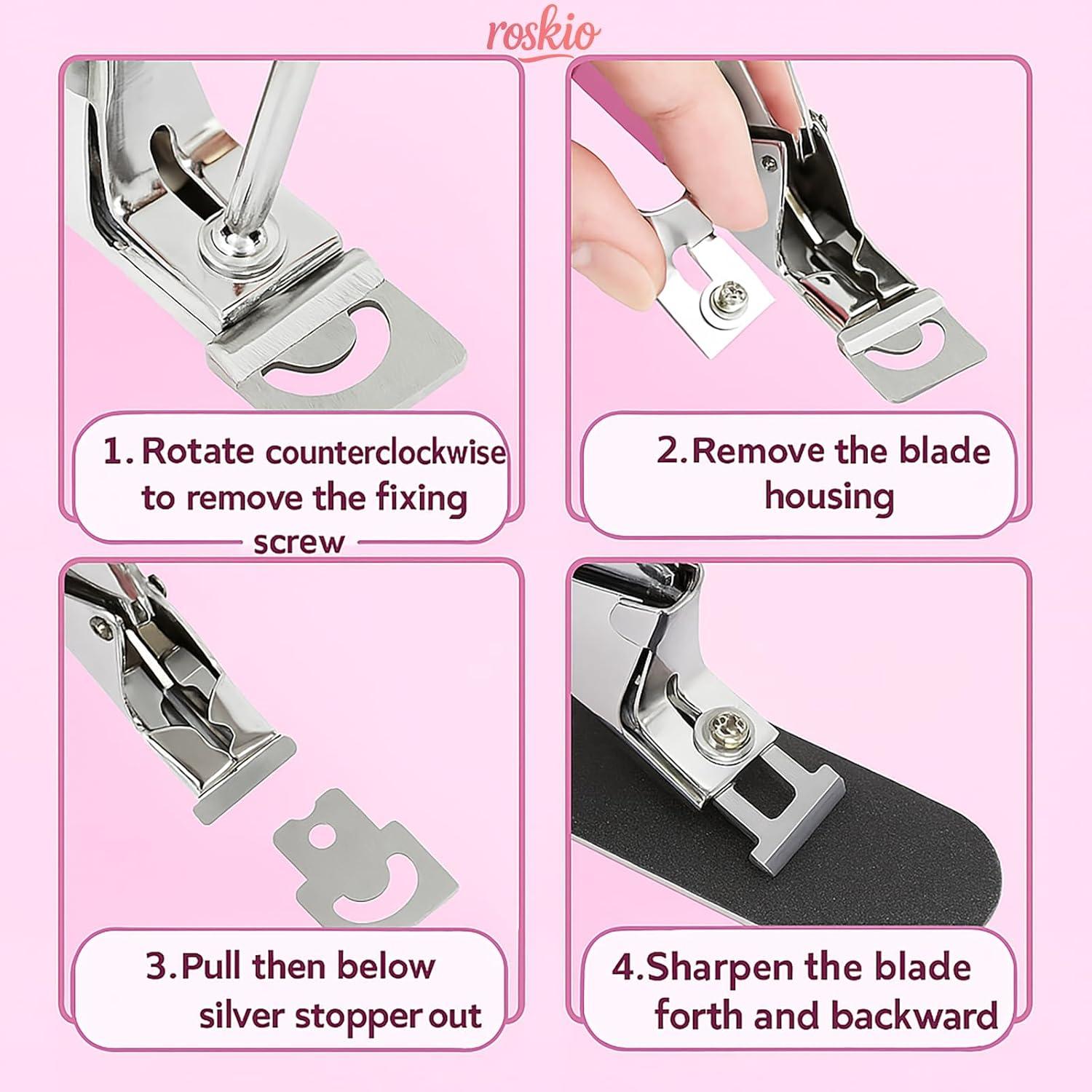 roskio

1. Rotate counterclockwise to remove the fixing screw

2.Remove the blade housing

3.Pull then below silver stopper out

4.Sharpen the blade forth and backward