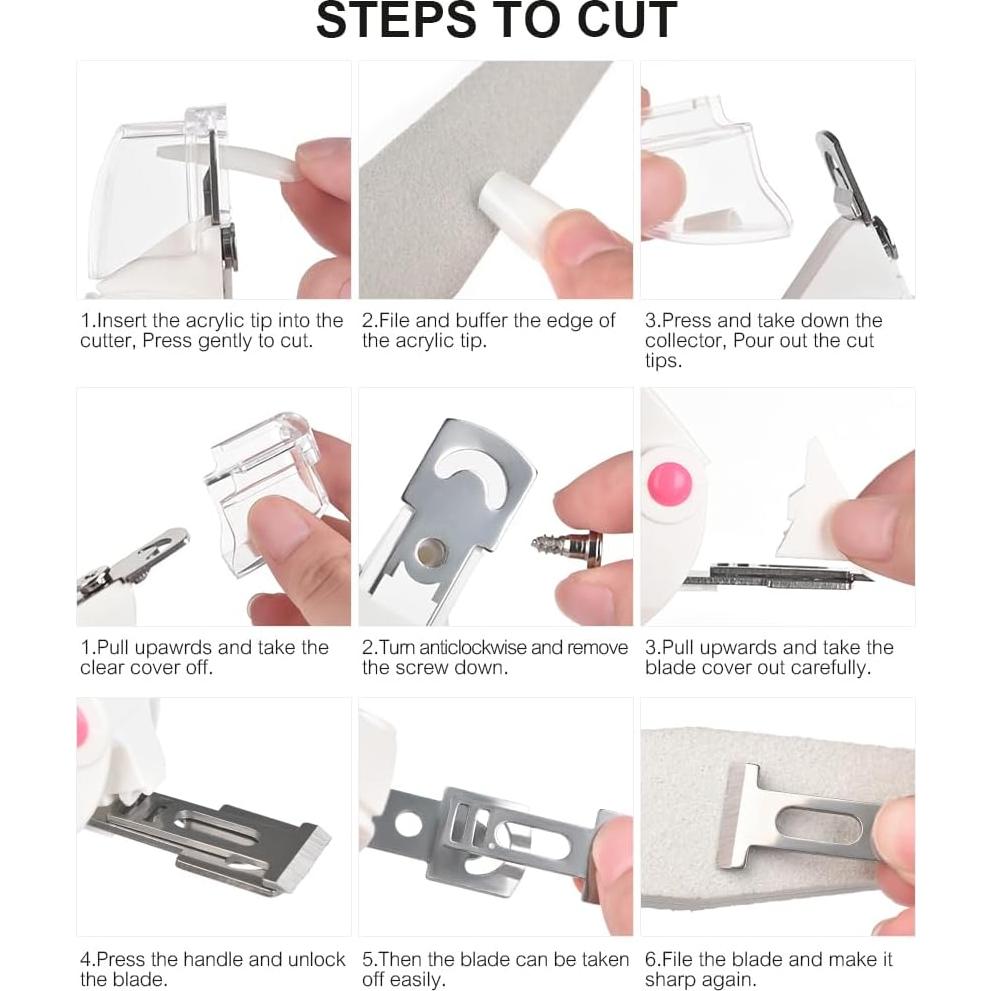 STEPS TO CUT

1.Insert the acrylic tip into the cutter, Press gently to cut.

2.File and buffer the edge of the acrylic tip.

3.Press and take down the collector, Pour out the cut tips.

1.Pull upawrds and take the clear cover off.

2.Turn anticlockwise and remove the screw down.

3.Pull upwards and take the blade cover out carefully.

4.Press the handle and unlock the blade.

5.Then the blade can be taken off easily.

6.File the blade and make it sharp again.