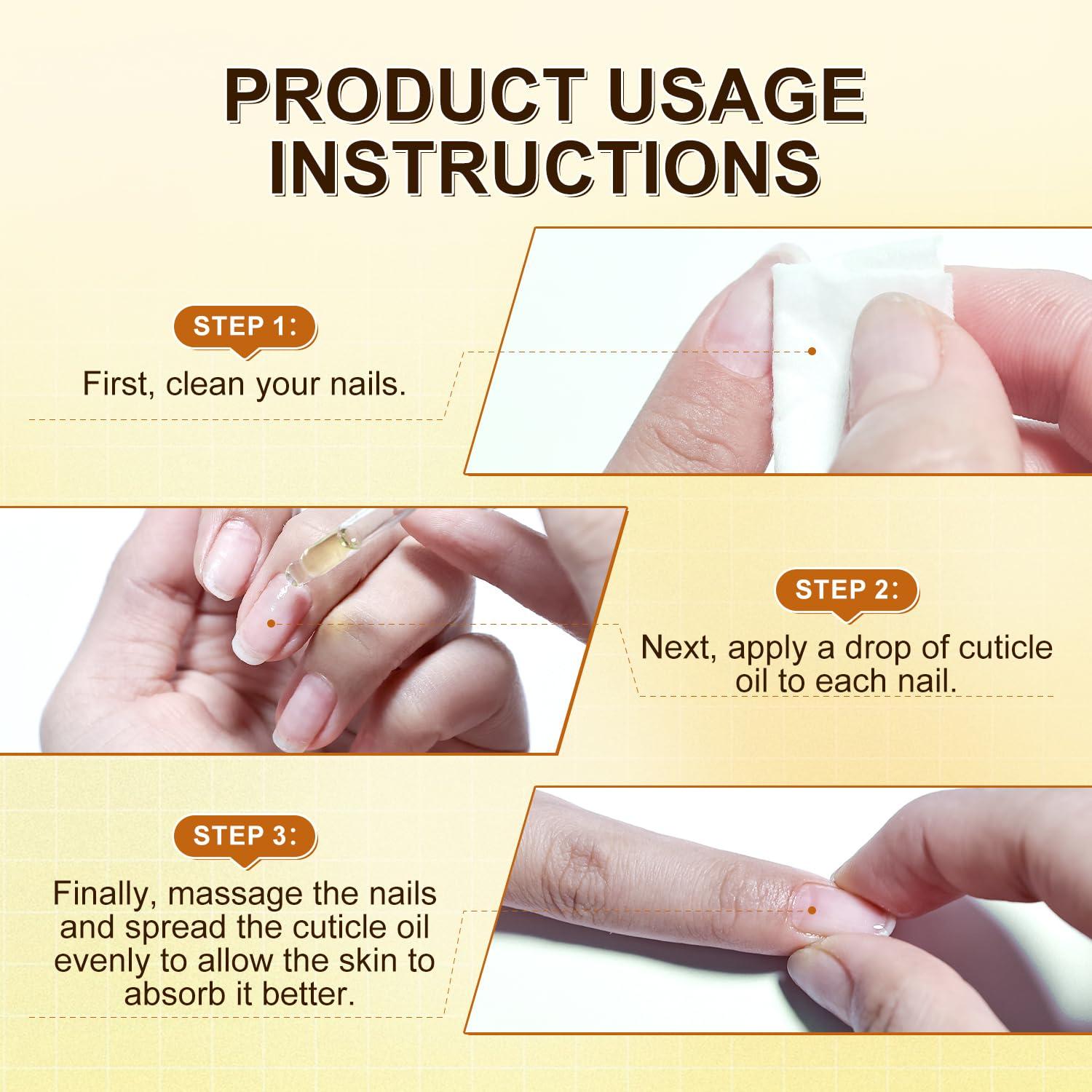 PRODUCT USAGE INSTRUCTIONS

STEP 1:

First, clean your nails.

STEP 2:

Next, apply a drop of cuticle oil to each nail.

STEP 3:

Finally, massage the nails and spread the cuticle oil evenly to allow the skin to absorb it better.