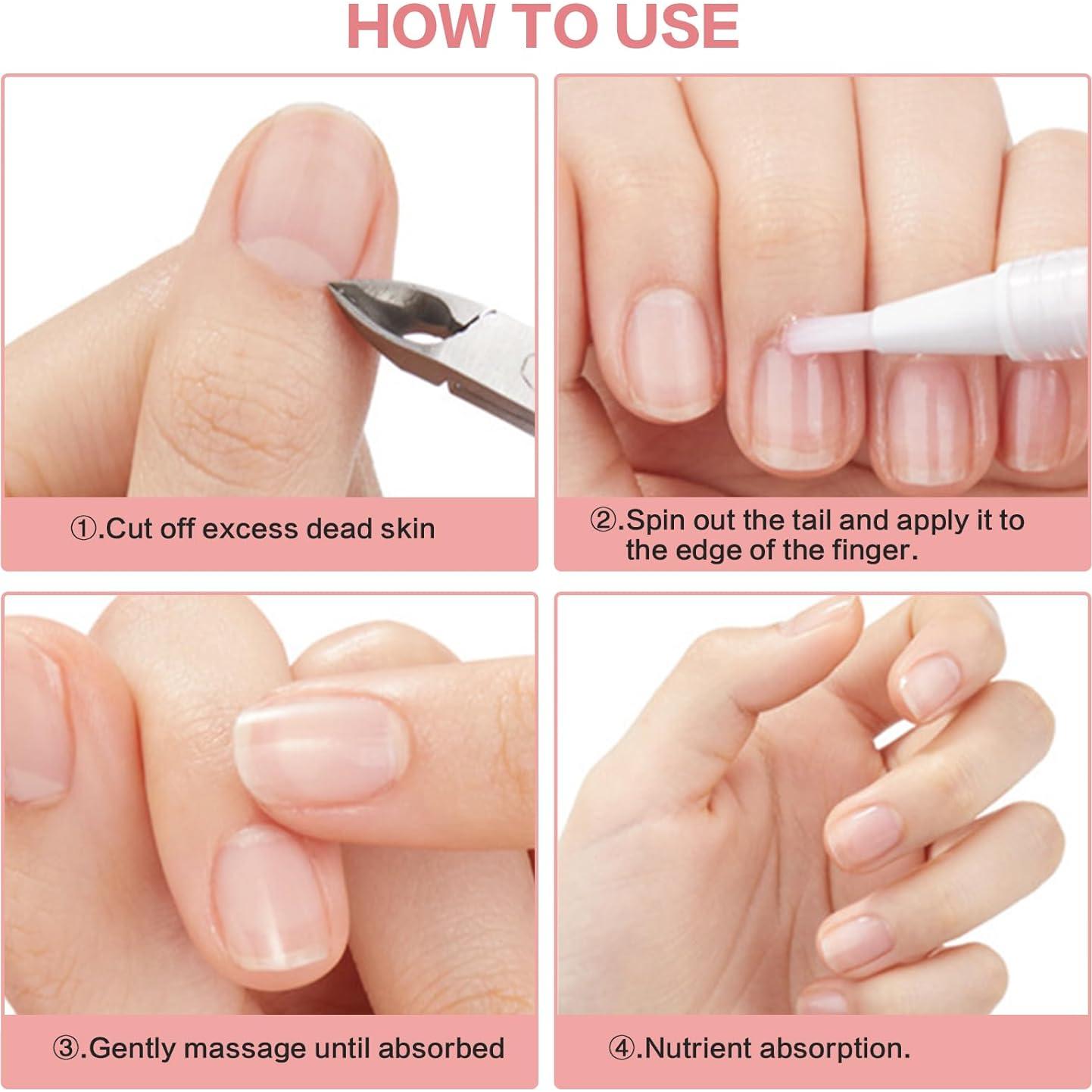 HOW TO USE

①.Cut off excess dead skin

②.Spin out the tail and apply it to the edge of the finger.

③.Gently massage until absorbed

④.Nutrient absorption.