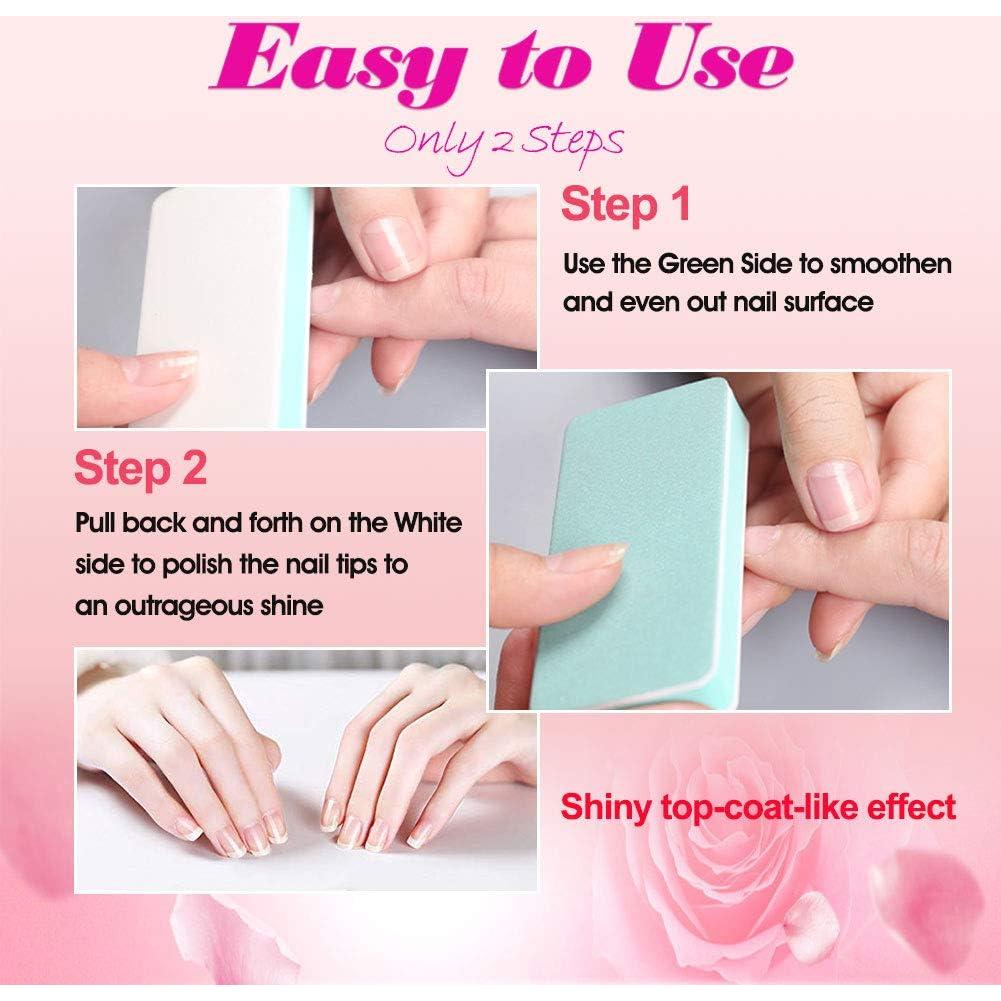 Easy to Use

Only 2 Steps

Step 1

Use the Green Side to smoothen and even out nail surface

Step 2

Pull back and forth on the White side to polish the nail tips to an outrageous shine

Shiny top-coat-like effect