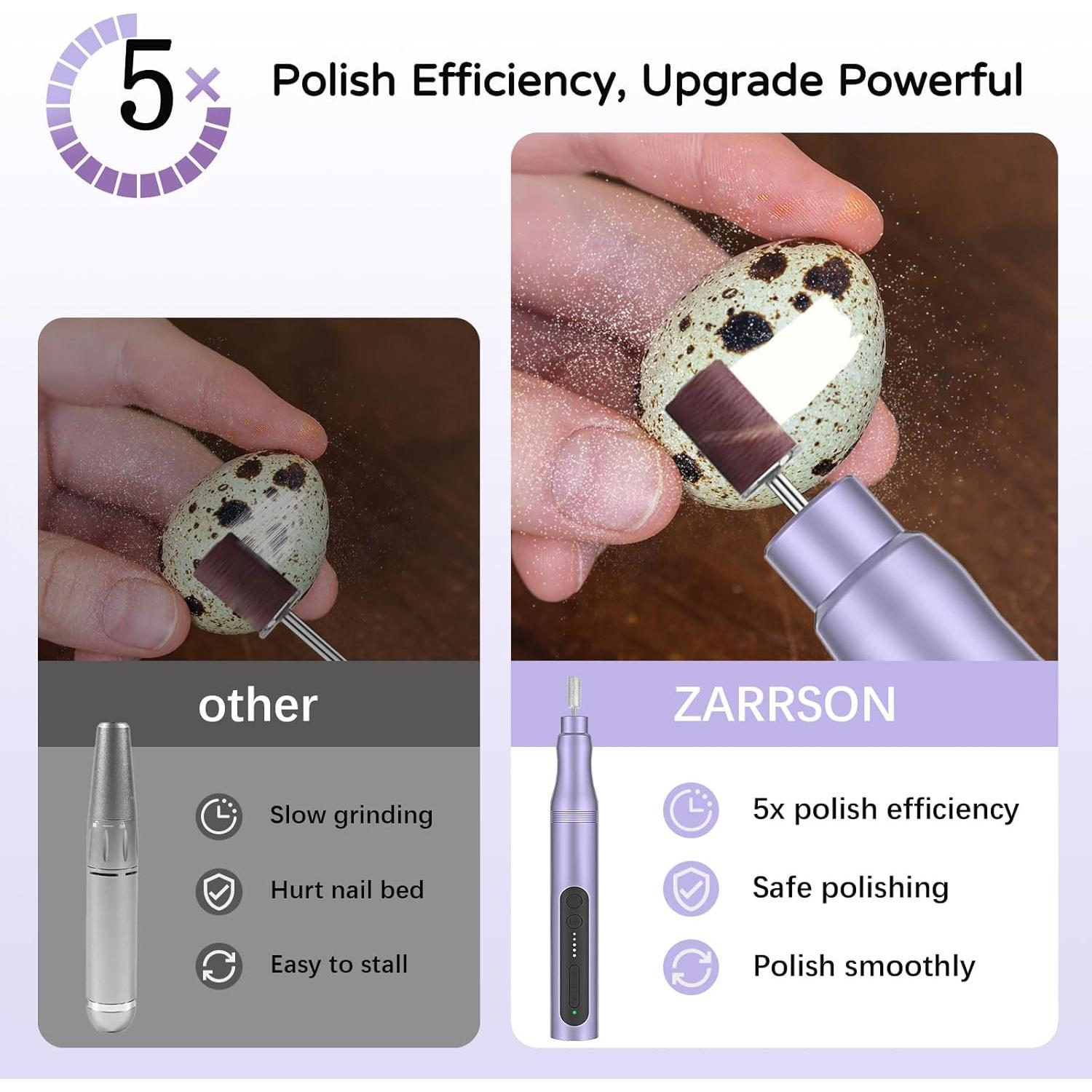 5×

Polish Efficiency, Upgrade Powerful

other

Slow grinding

Hurt nail bed

Easy to stall

ZARRSON

5x polish efficiency

Safe polishing

Polish smoothly