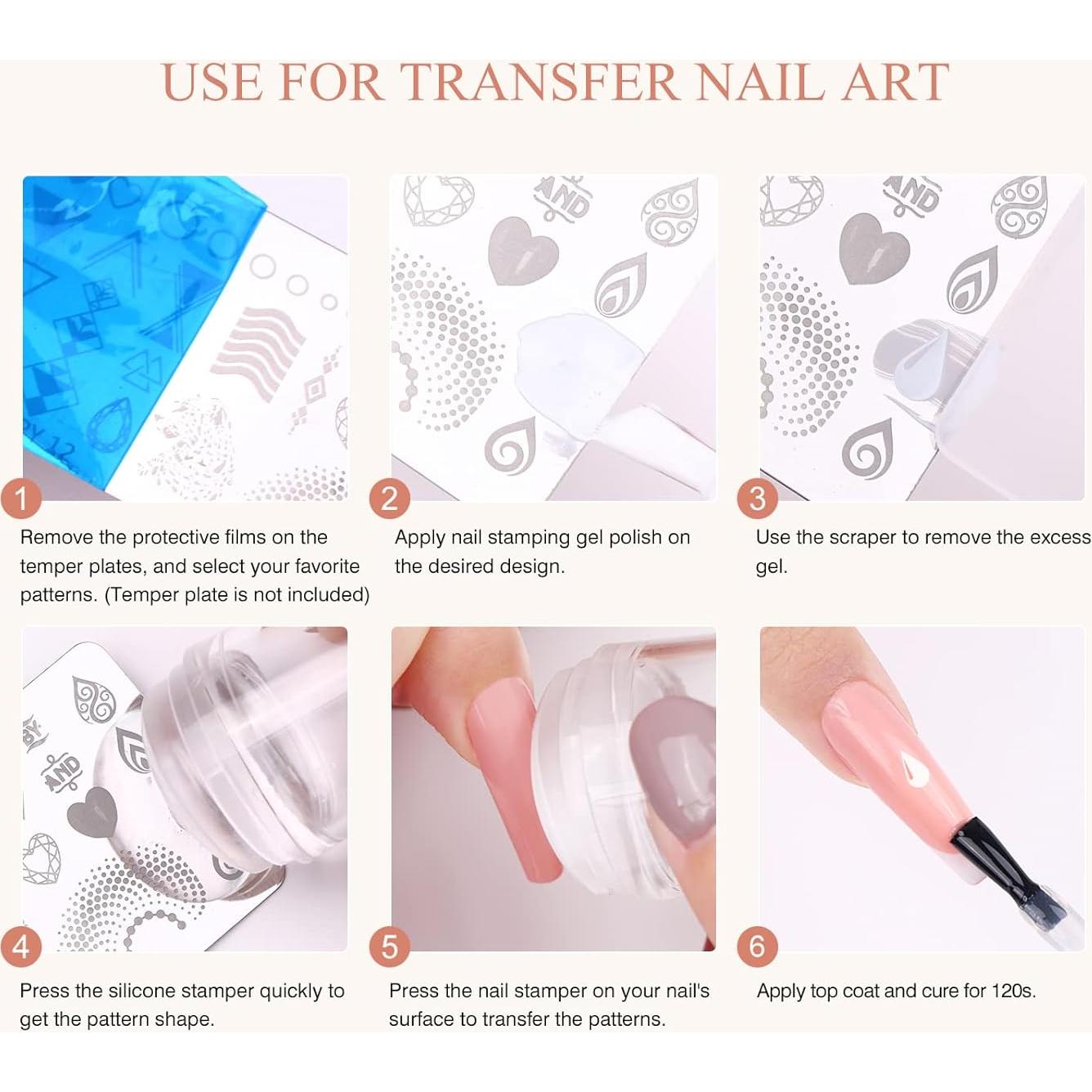 USE FOR TRANSFER NAIL ART

1
Remove the protective films on the temper plates, and select your favorite patterns. (Temper plate is not included)

2
Apply nail stamping gel polish on the desired design.

3
Use the scraper to remove the excess gel.

4
Press the silicone stamper quickly to get the pattern shape.

5
Press the nail stamper on your nail's surface to transfer the patterns.

6
Apply top coat and cure for 120s.