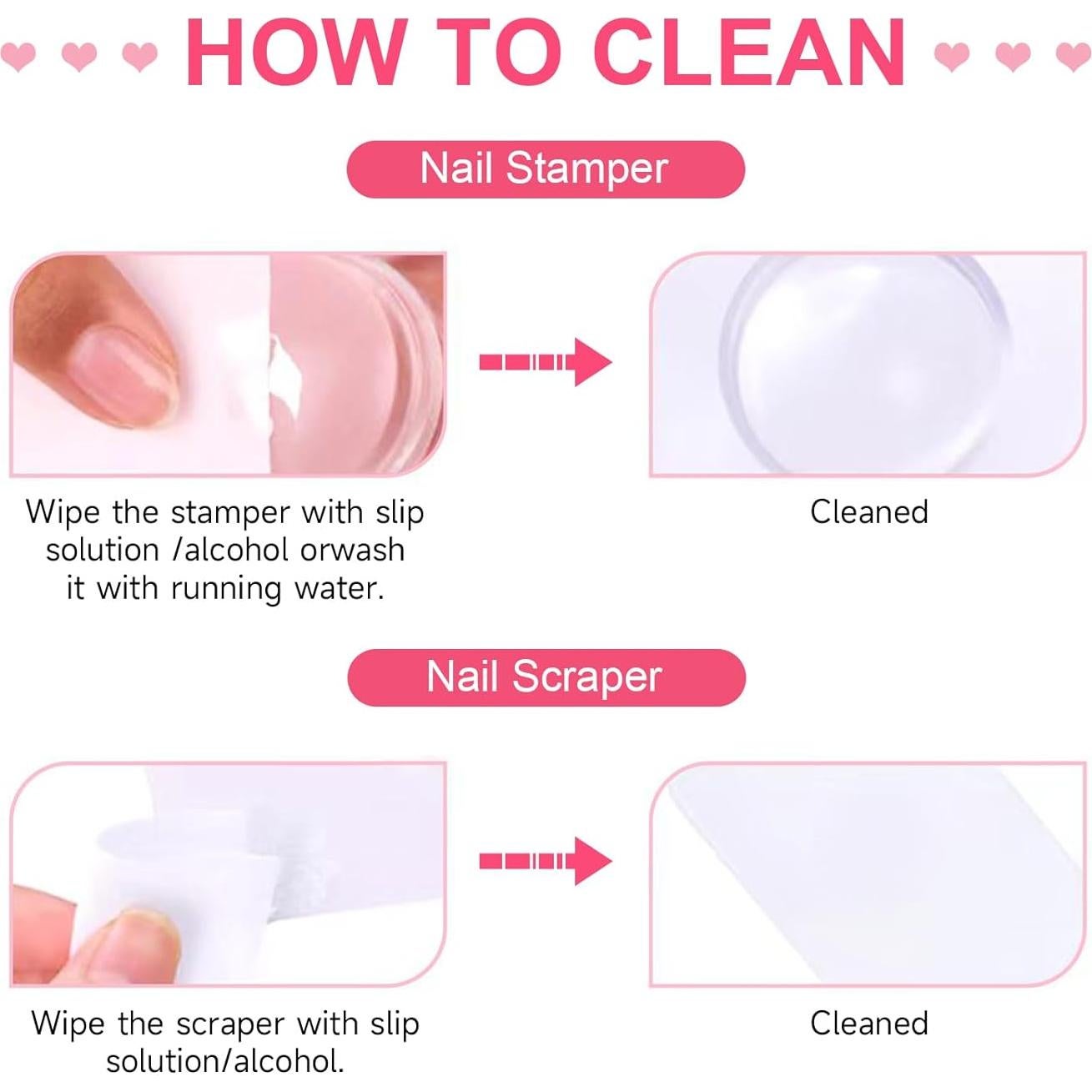 HOW TO CLEAN

Nail Stamper

Wipe the stamper with slip solution /alcohol orwash it with running water.

Cleaned

Nail Scraper

Wipe the scraper with slip solution/alcohol.

Cleaned