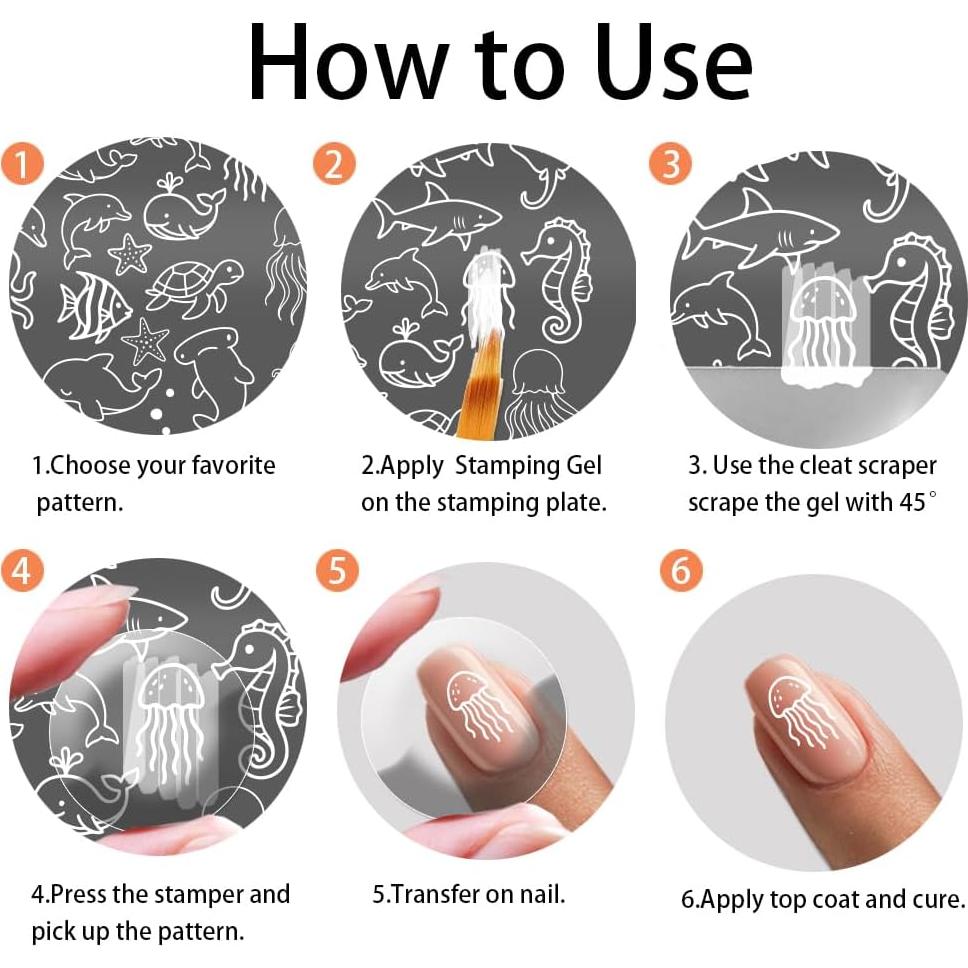 How to Use

1

1.Choose your favorite pattern.

2

2.Apply Stamping Gel on the stamping plate.

3

3. Use the cleat scraper scrape the gel with 45°

4

4.Press the stamper and pick up the pattern.

5

5.Transfer on nail.

6

6.Apply top coat and cure.