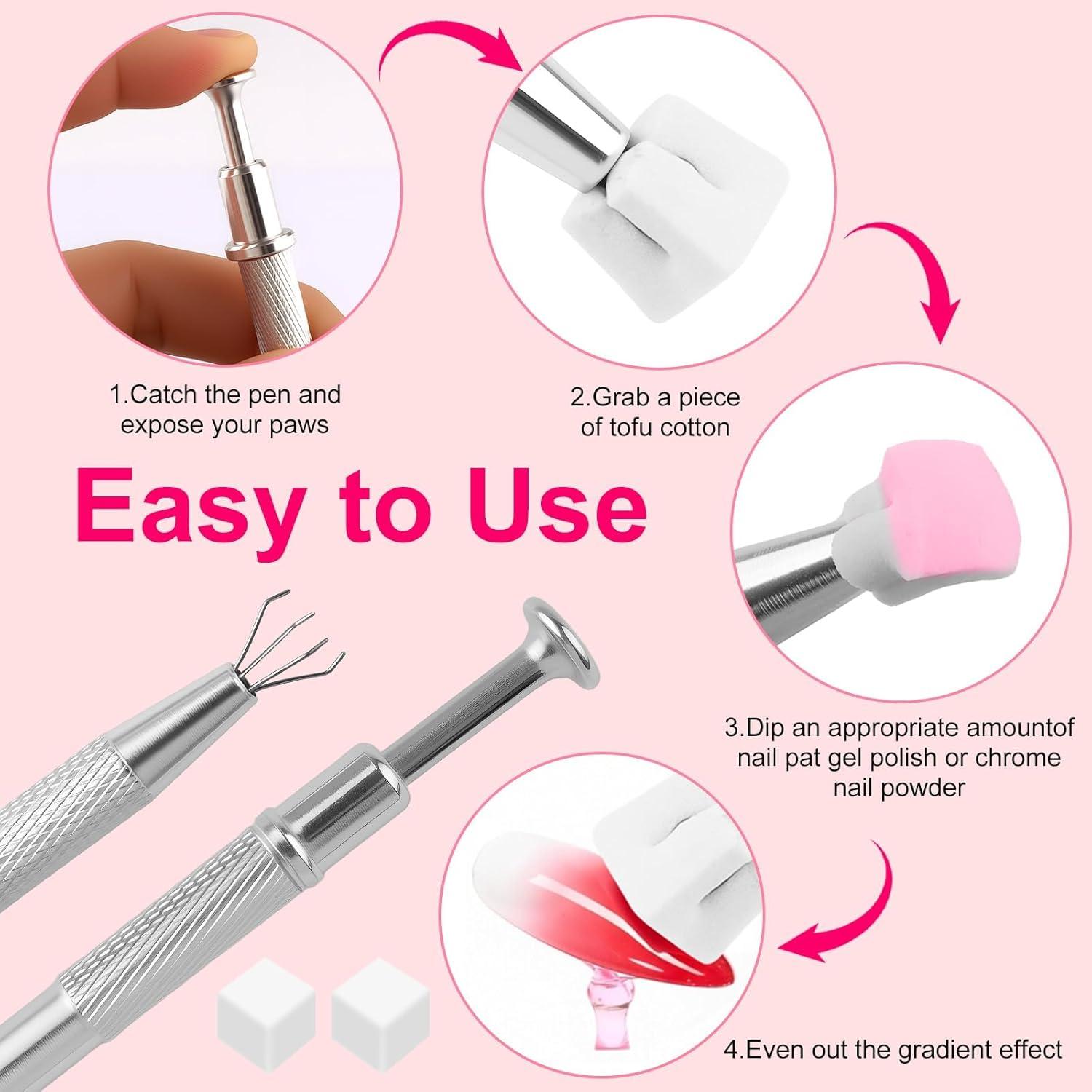 1.Catch the pen and expose your paws

2.Grab a piece of tofu cotton

Easy to Use

3.Dip an appropriate amountof nail pat gel polish or chrome nail powder

4.Even out the gradient effect