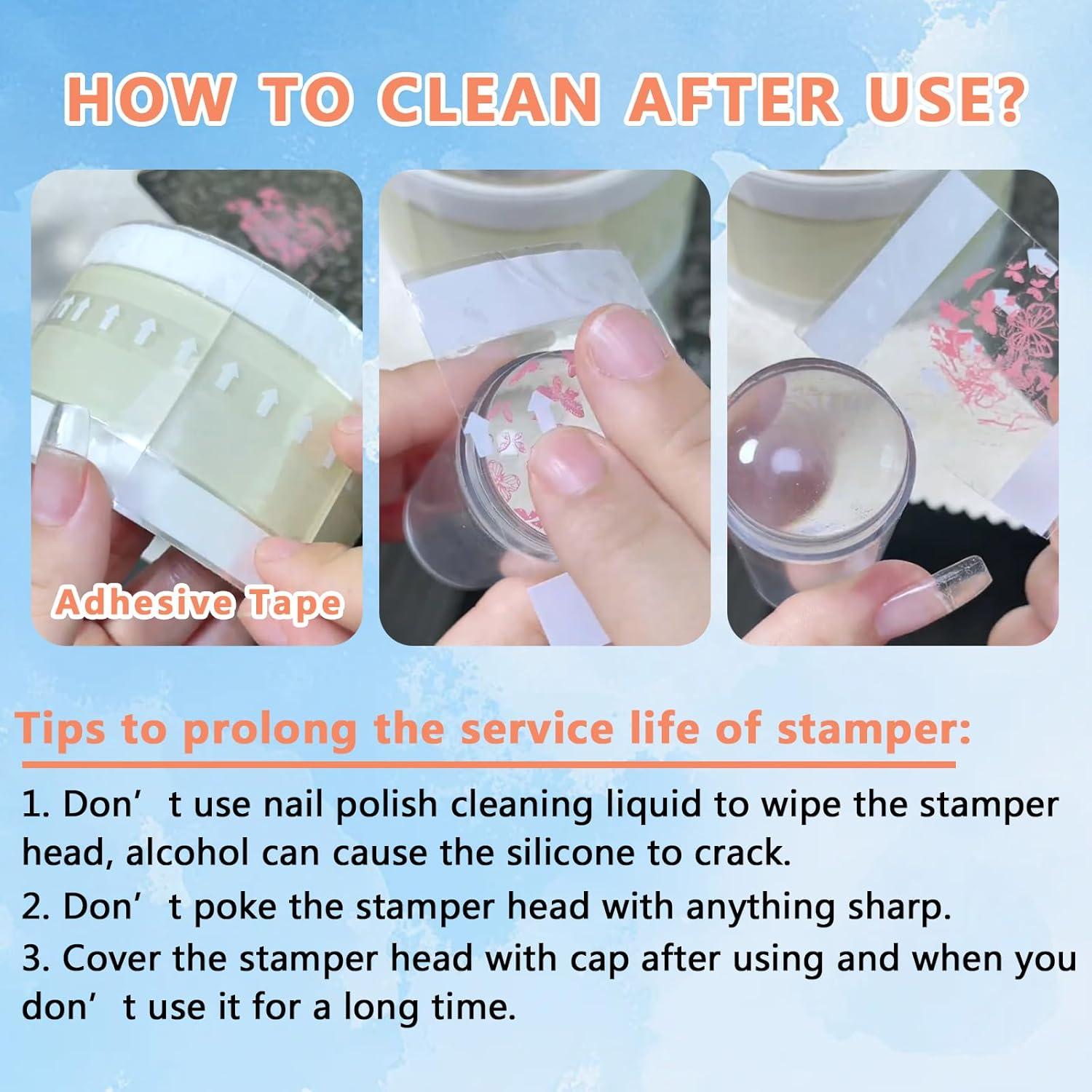 HOW TO CLEAN AFTER USE?

Adhesive Tape

Tips to prolong the service life of stamper:

1. Don’t use nail polish cleaning liquid to wipe the stamper head, alcohol can cause the silicone to crack.

2. Don’t poke the stamper head with anything sharp.

3. Cover the stamper head with cap after using and when you don’t use it for a long time.