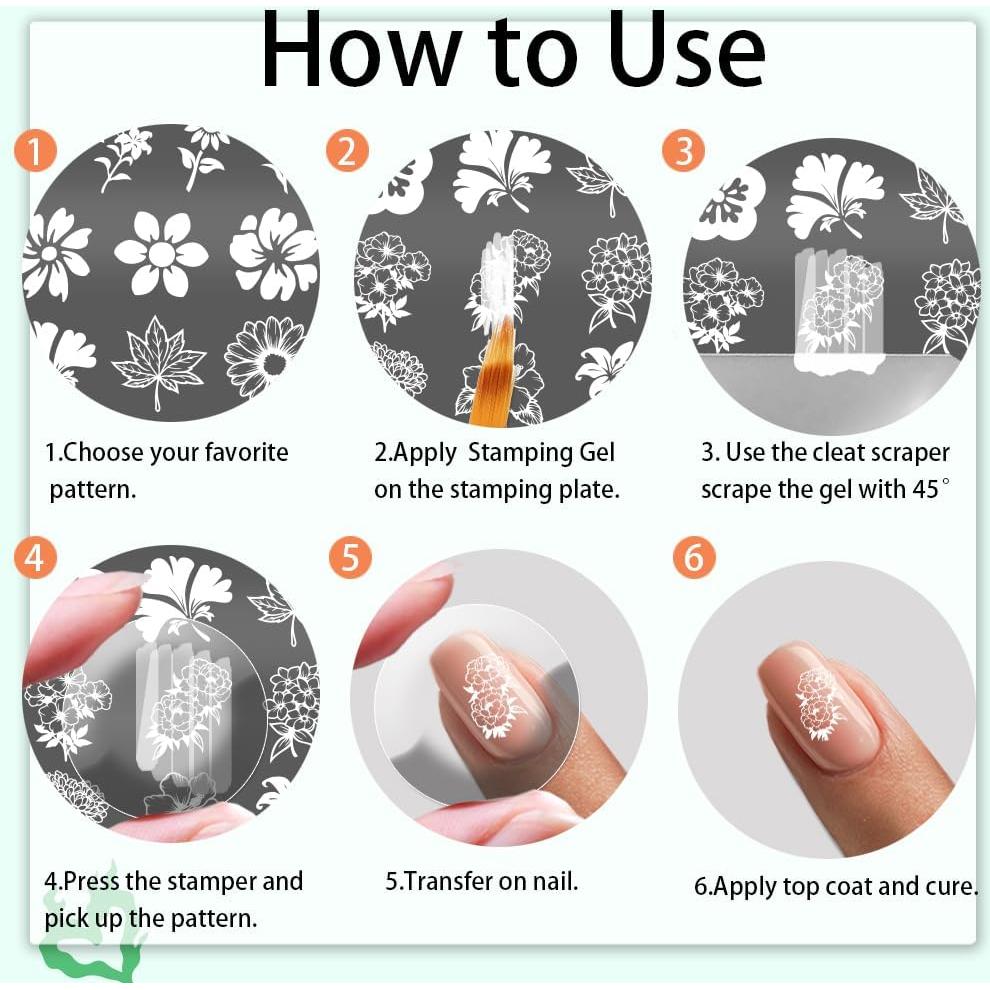 How to Use

1

1.Choose your favorite pattern.

2

2.Apply Stamping Gel on the stamping plate.

3

3. Use the cleat scraper scrape the gel with 45°

4

4.Press the stamper and pick up the pattern.

5

5.Transfer on nail.

6

6.Apply top coat and cure.