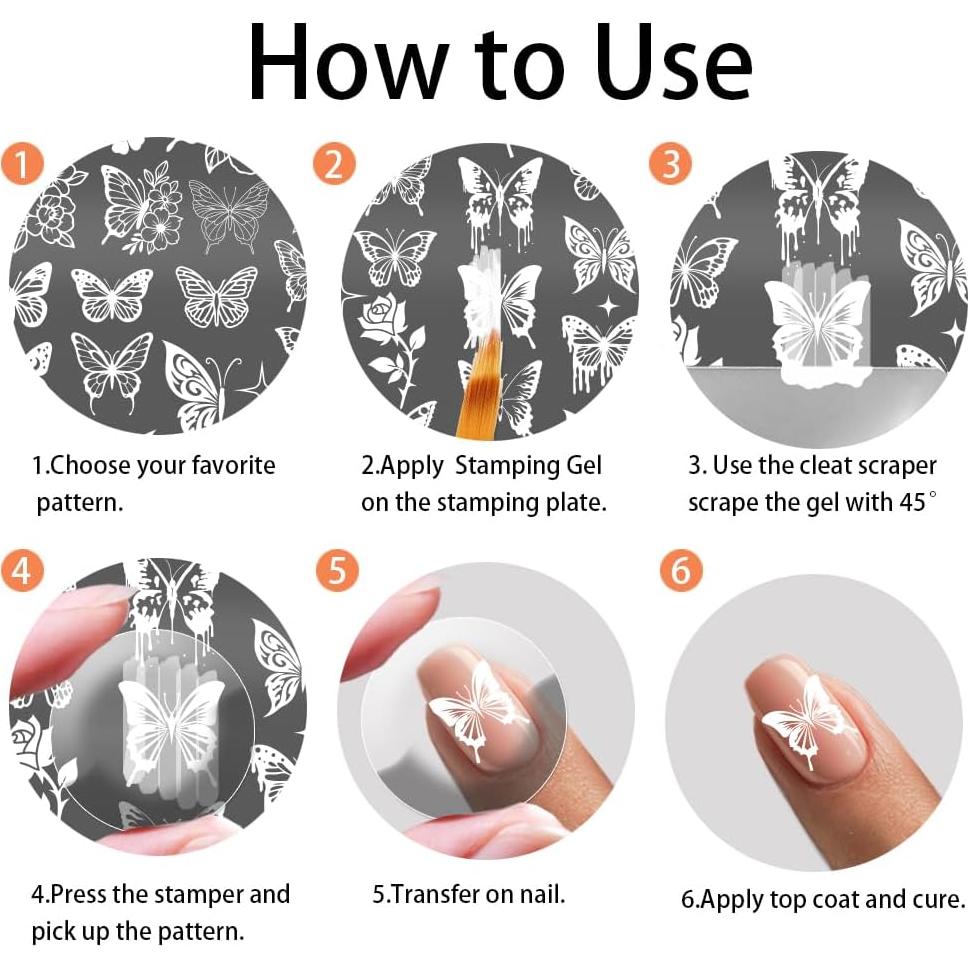 How to Use

1

1.Choose your favorite pattern.

2

2.Apply  Stamping Gel on the stamping plate.

3

3. Use the cleat scraper scrape the gel with 45°

4

4.Press the stamper and pick up the pattern.

5

5.Transfer on nail.

6

6.Apply top coat and cure.