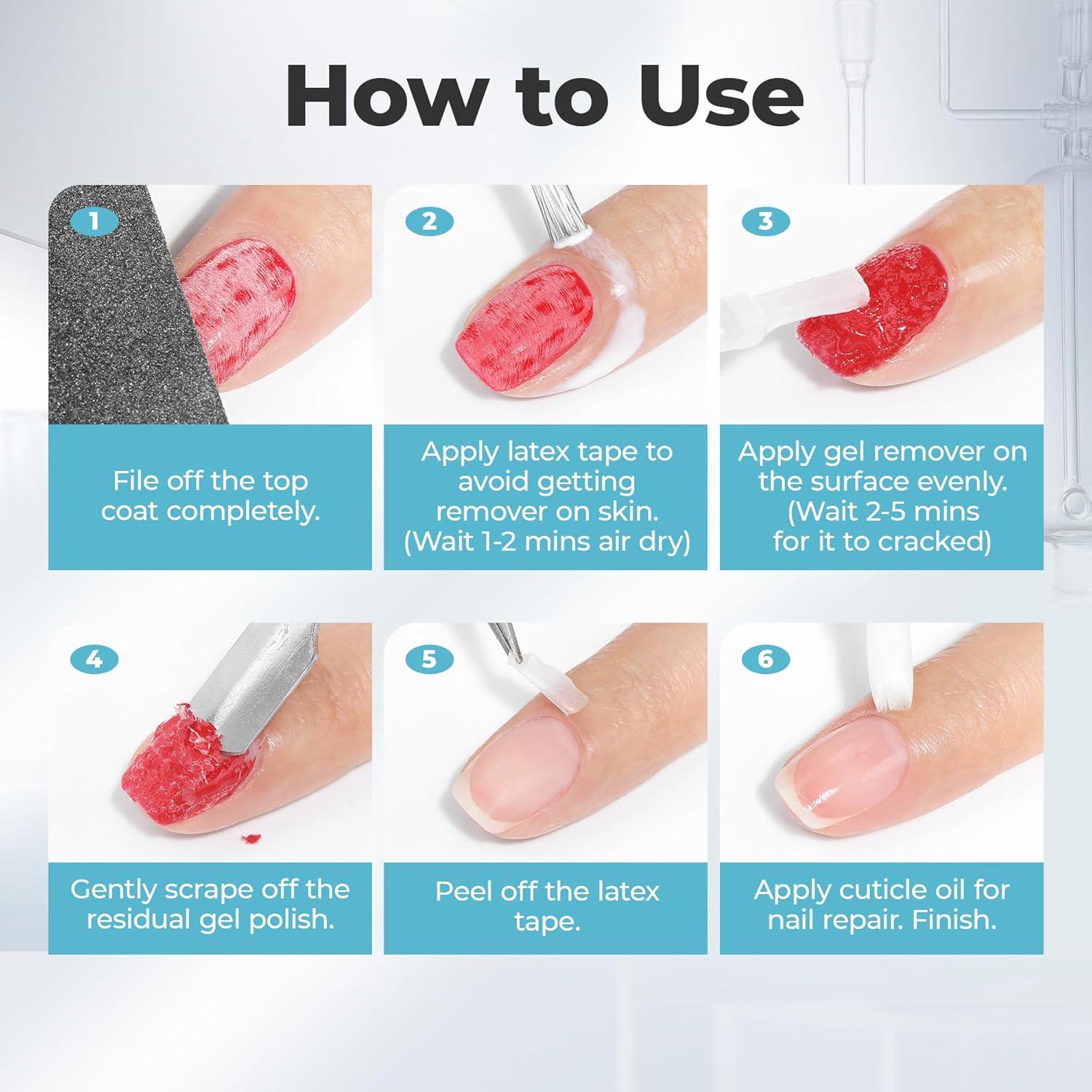 How to Use

1

File off the top coat completely.

2

Apply latex tape to avoid getting remover on skin. (Wait 1-2 mins air dry)

3

Apply gel remover on the surface evenly. (Wait 2-5 mins for it to cracked)

4

Gently scrape off the residual gel polish.

5

Peel off the latex tape.

6

Apply cuticle oil for nail repair. Finish.