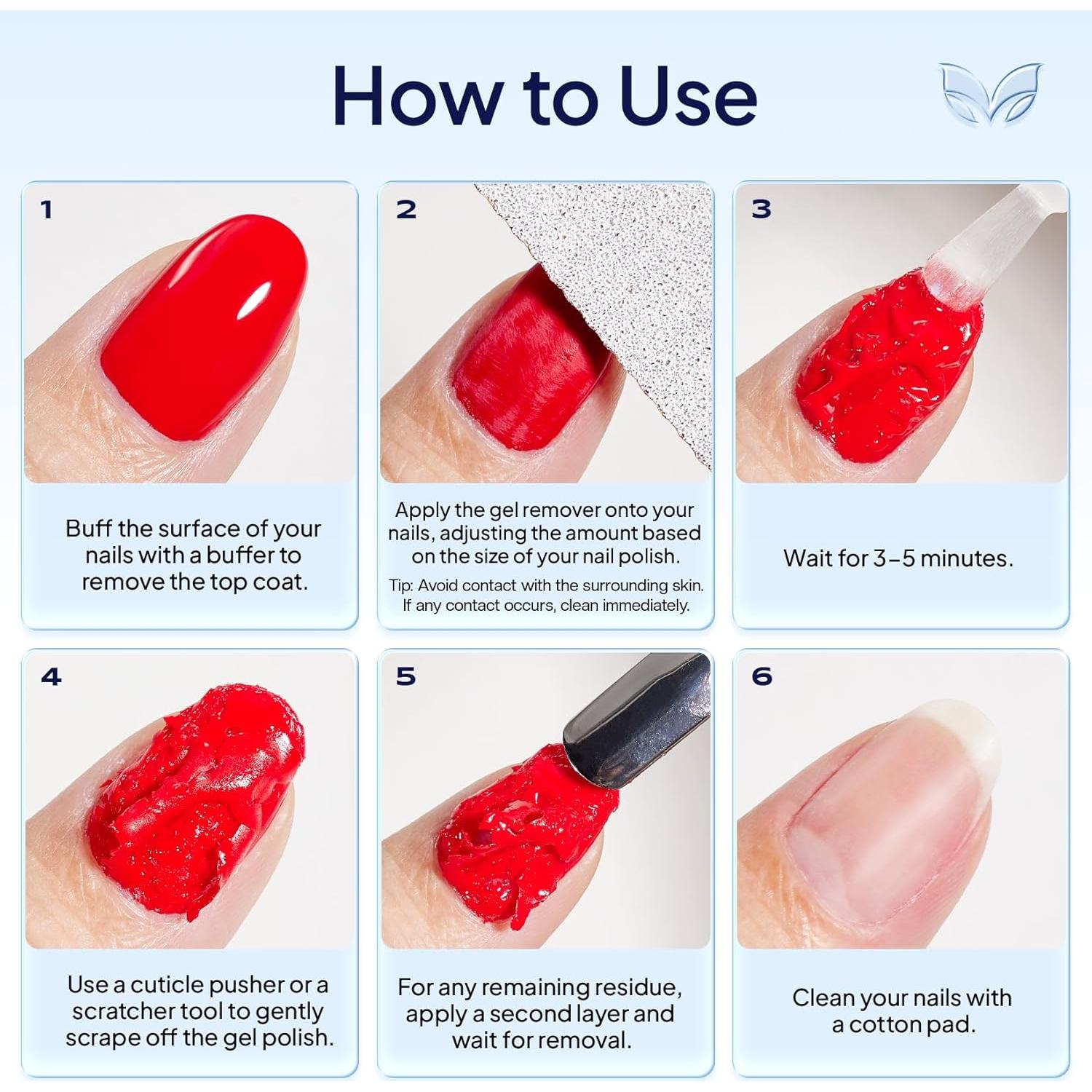 How to Use

1

Buff the surface of your nails with a buffer to remove the top coat.

2

Apply the gel remover onto your nails, adjusting the amount based on the size of your nail polish.

Tip: Avoid contact with the surrounding skin. If any contact occurs, clean immediately.

3

Wait for 3–5 minutes.

4

Use a cuticle pusher or a scratcher tool to gently scrape off the gel polish.

5

For any remaining residue, apply a second layer and wait for removal.

6

Clean your nails with a cotton pad.