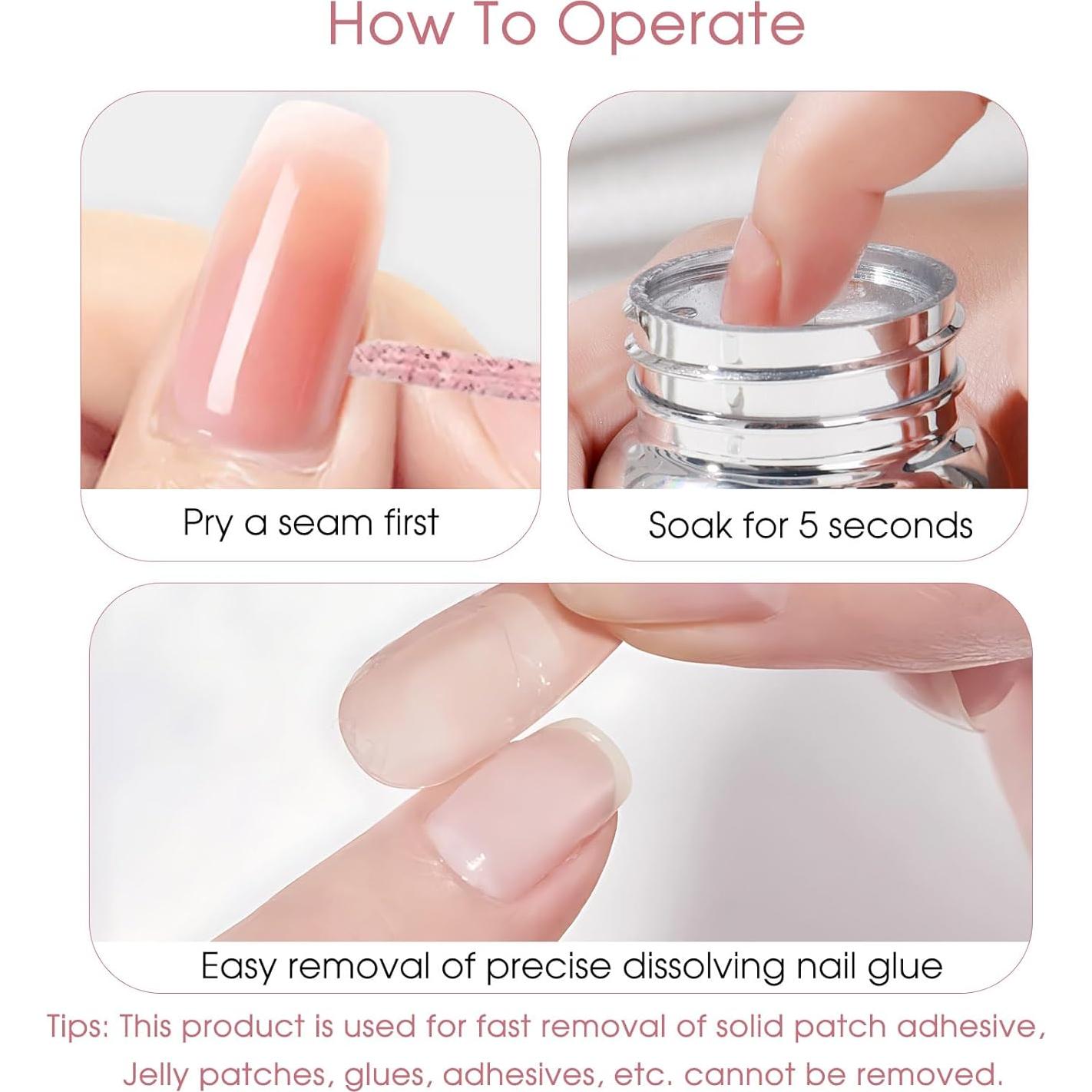 How To Operate

Pry a seam first

Soak for 5 seconds

Easy removal of precise dissolving nail glue

Tips: This product is used for fast removal of solid patch adhesive, Jelly patches, glues, adhesives, etc. cannot be removed.