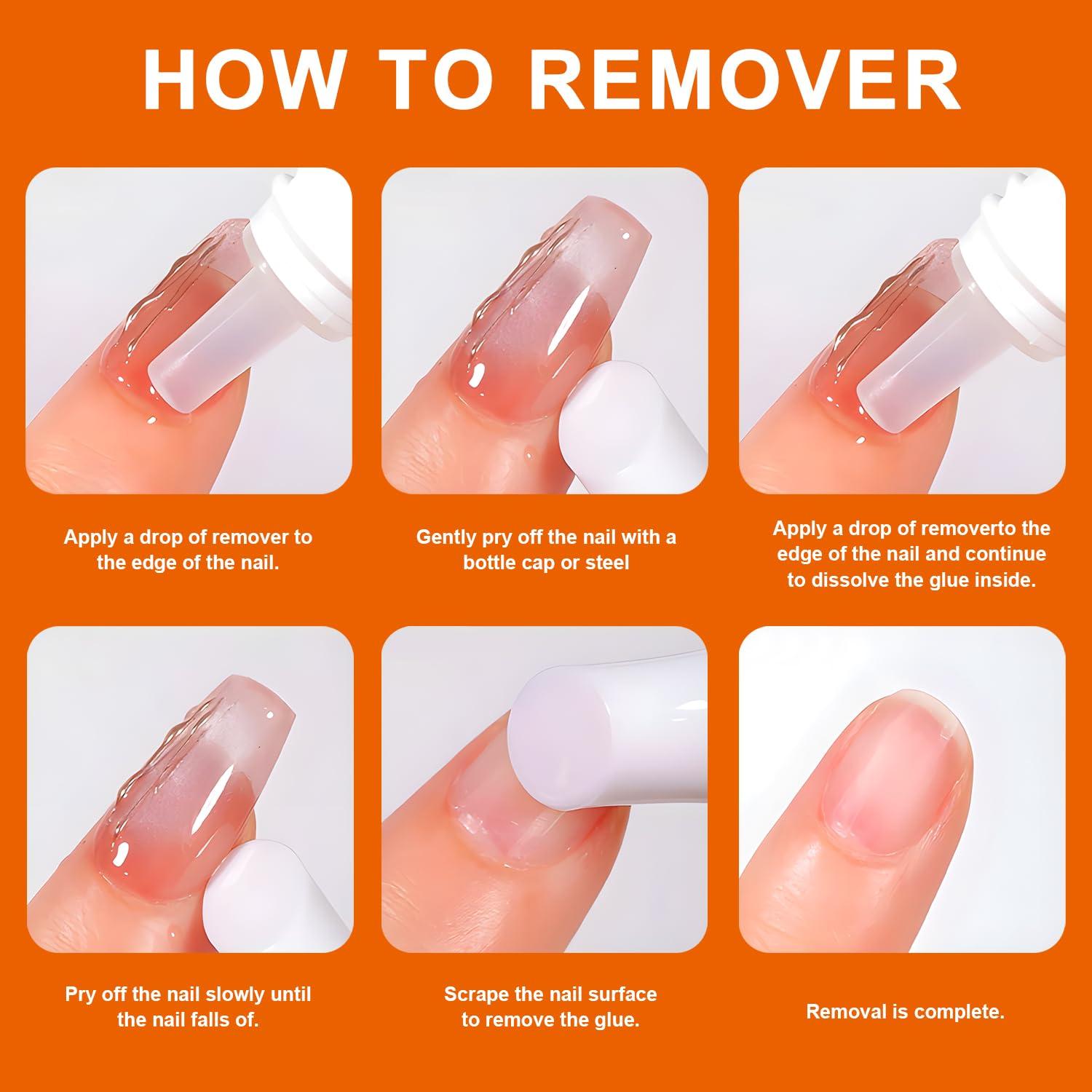 HOW TO REMOVER

Apply a drop of remover to the edge of the nail.

Gently pry off the nail with a bottle cap or steel

Apply a drop of removerto the edge of the nail and continue to dissolve the glue inside.

Pry off the nail slowly until the nail falls of.

Scrape the nail surface to remove the glue.

Removal is complete.