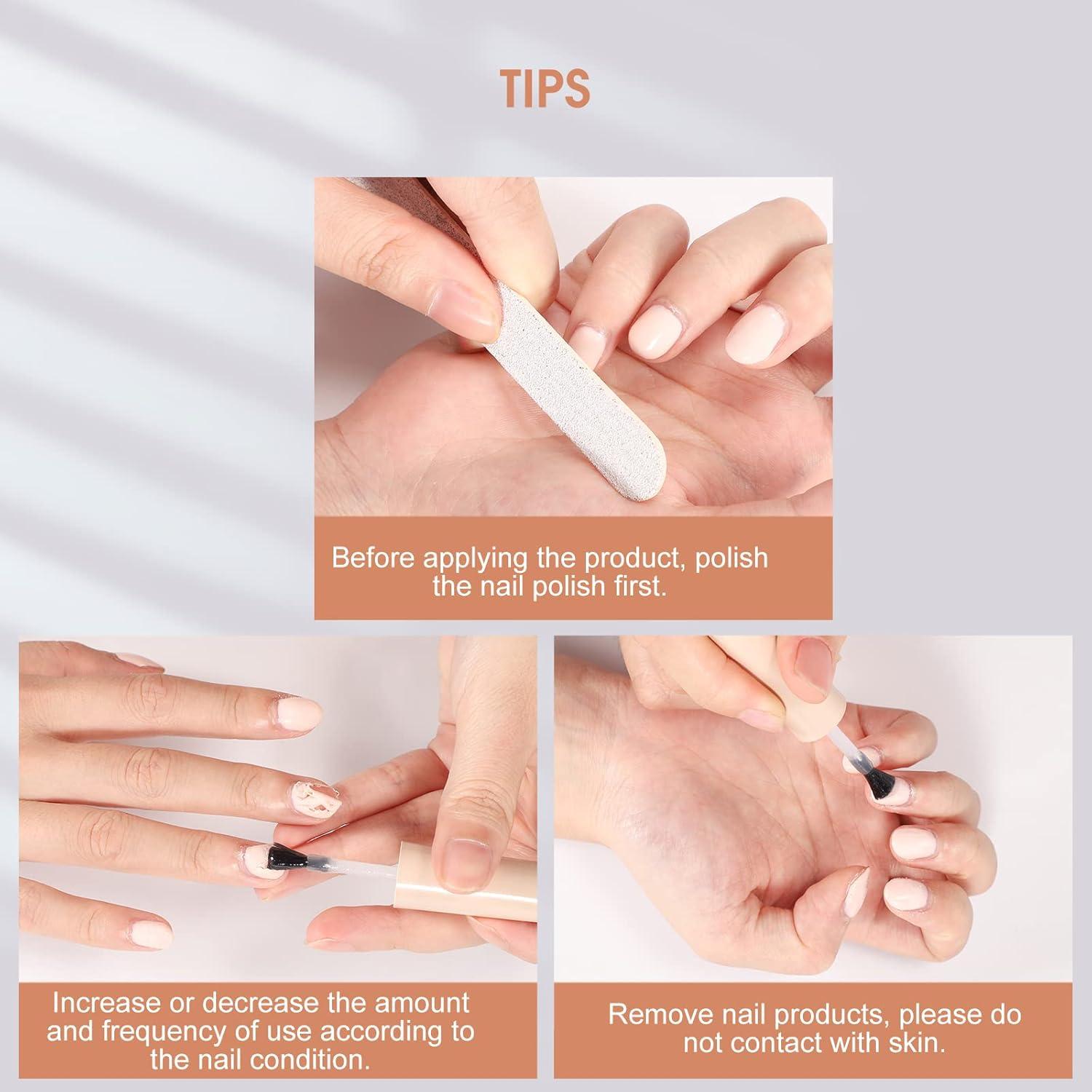 TIPS

Before applying the product, polish the nail polish first.

Increase or decrease the amount and frequency of use according to the nail condition.

Remove nail products, please do not contact with skin.