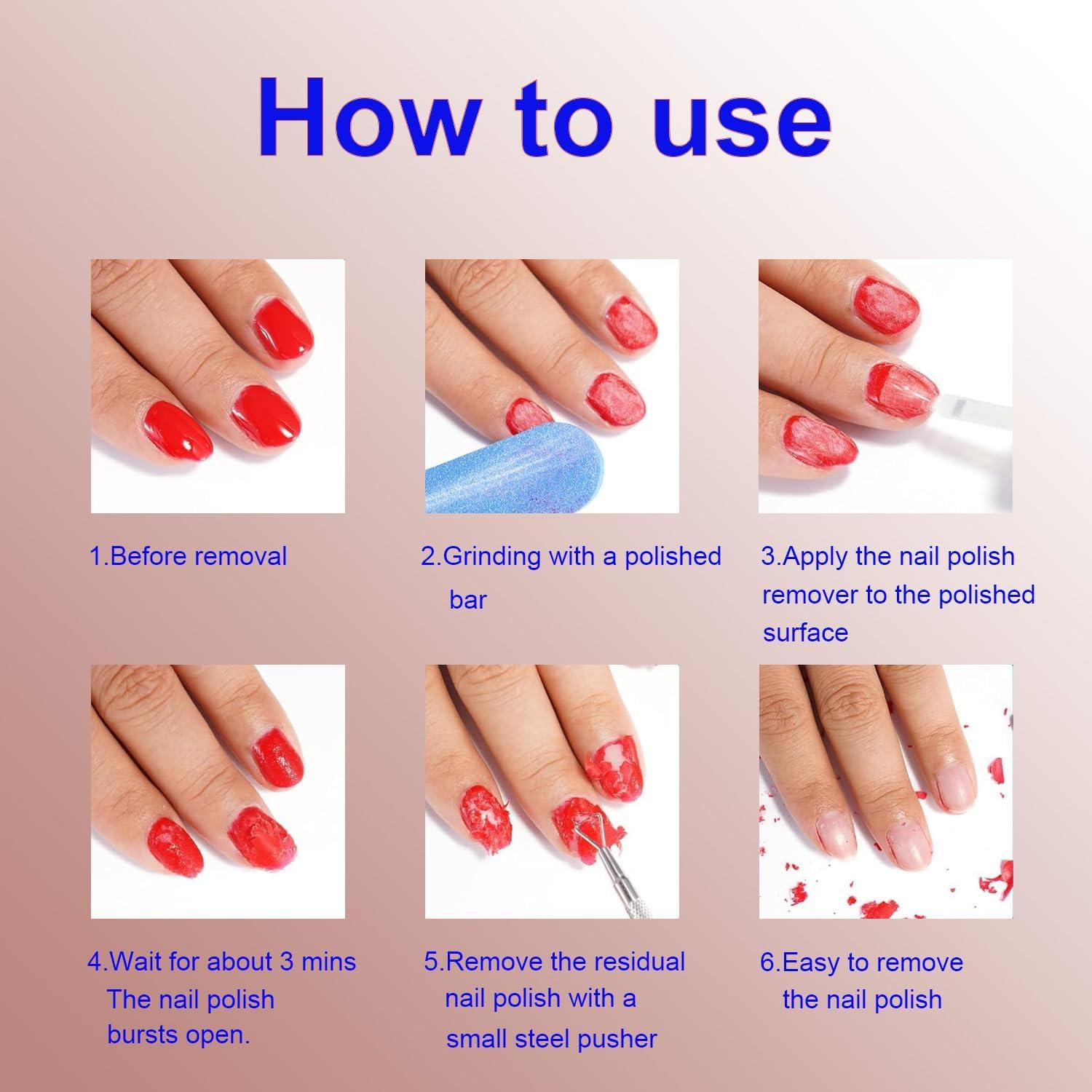 How to use

1.Before removal

2.Grinding with a polished bar

3.Apply the nail polish remover to the polished surface

4.Wait for about 3 mins The nail polish bursts open.

5.Remove the residual nail polish with a small steel pusher

6.Easy to remove the nail polish