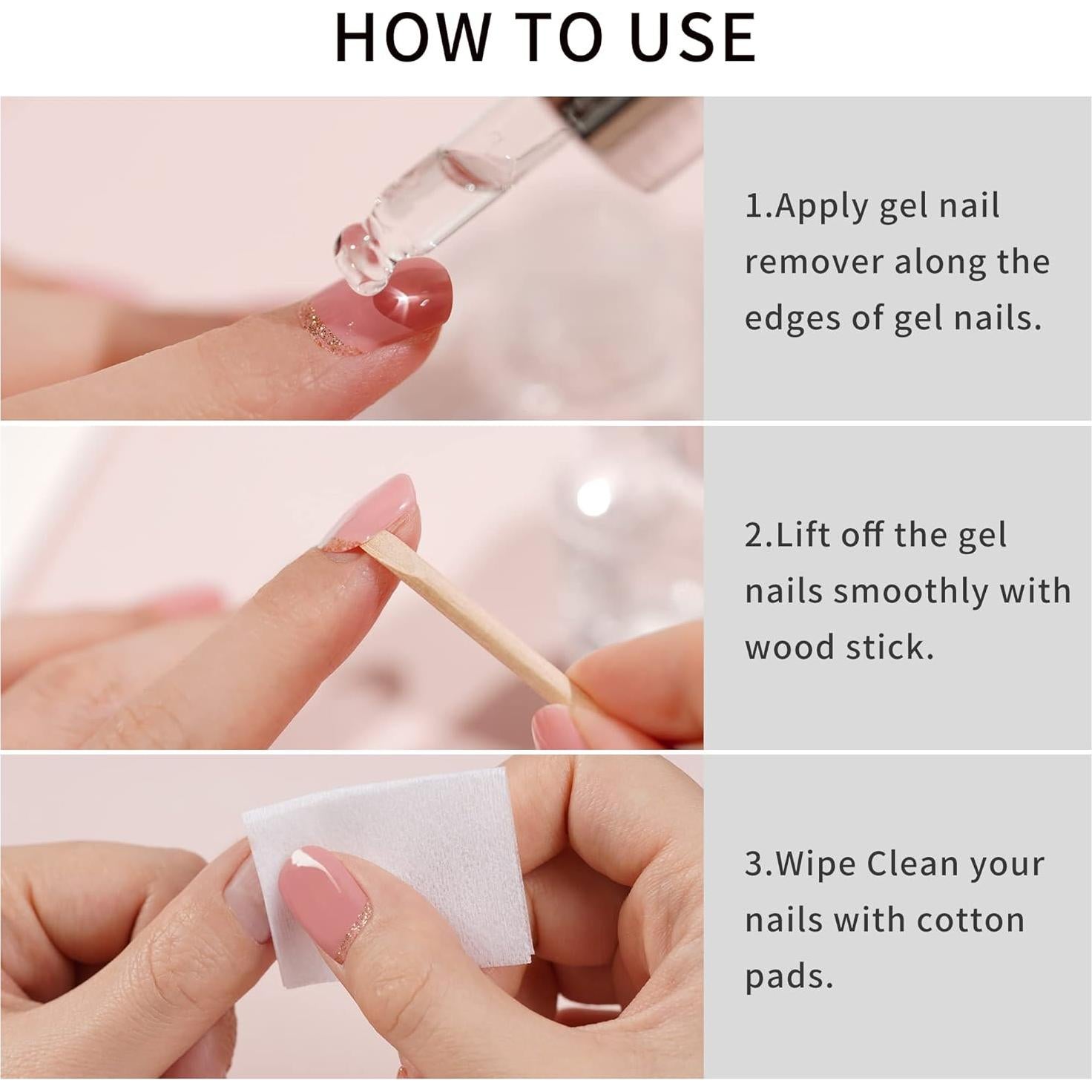 HOW TO USE

1.Apply gel nail remover along the edges of gel nails.

2.Lift off the gel nails smoothly with wood stick.

3.Wipe Clean your nails with cotton pads.