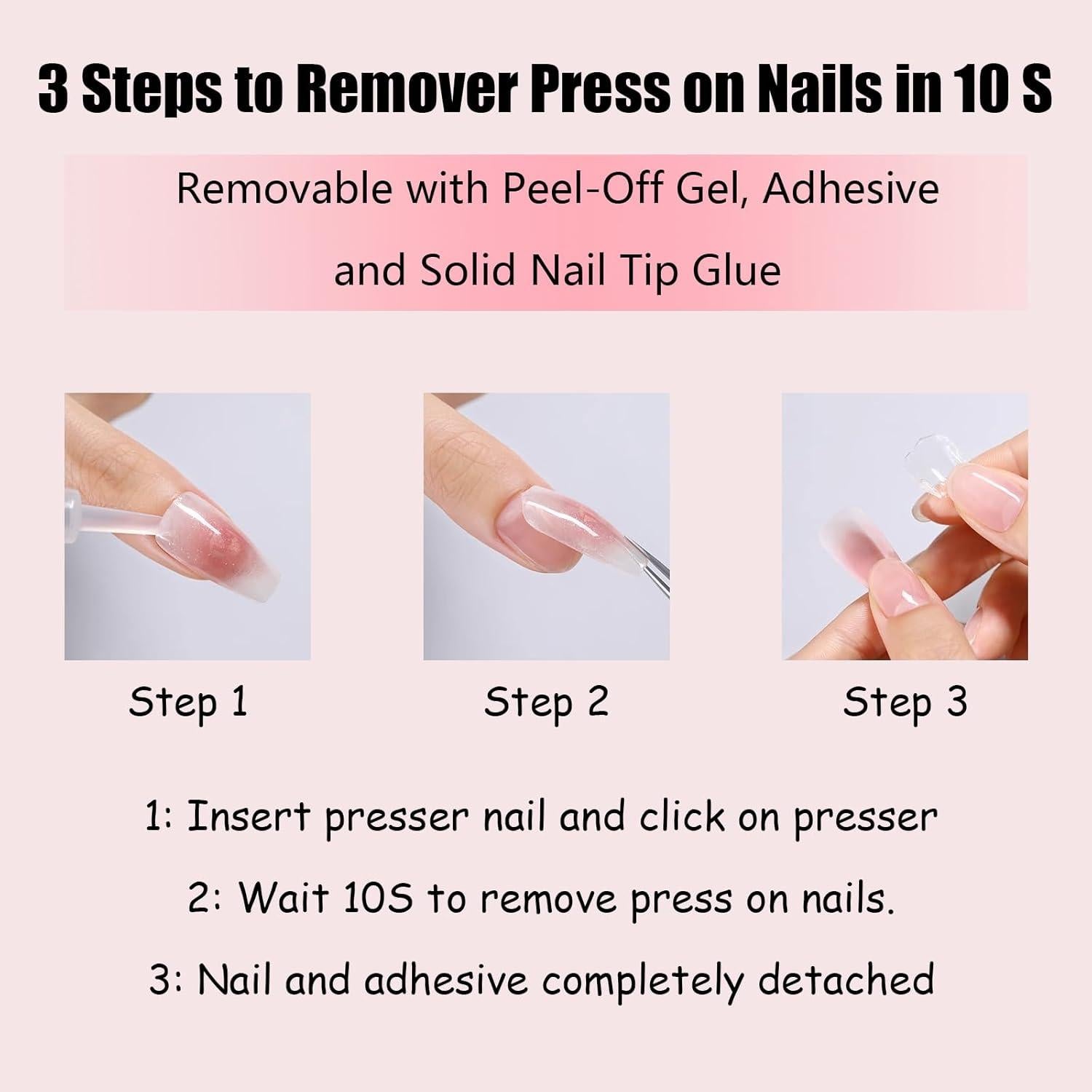 3 Steps to Remover Press on Nails in 10 S

Removable with Peel-Off Gel, Adhesive and Solid Nail Tip Glue

Step 1

Step 2

Step 3

1: Insert presser nail and click on presser

2: Wait 10S to remove press on nails.

3: Nail and adhesive completely detached