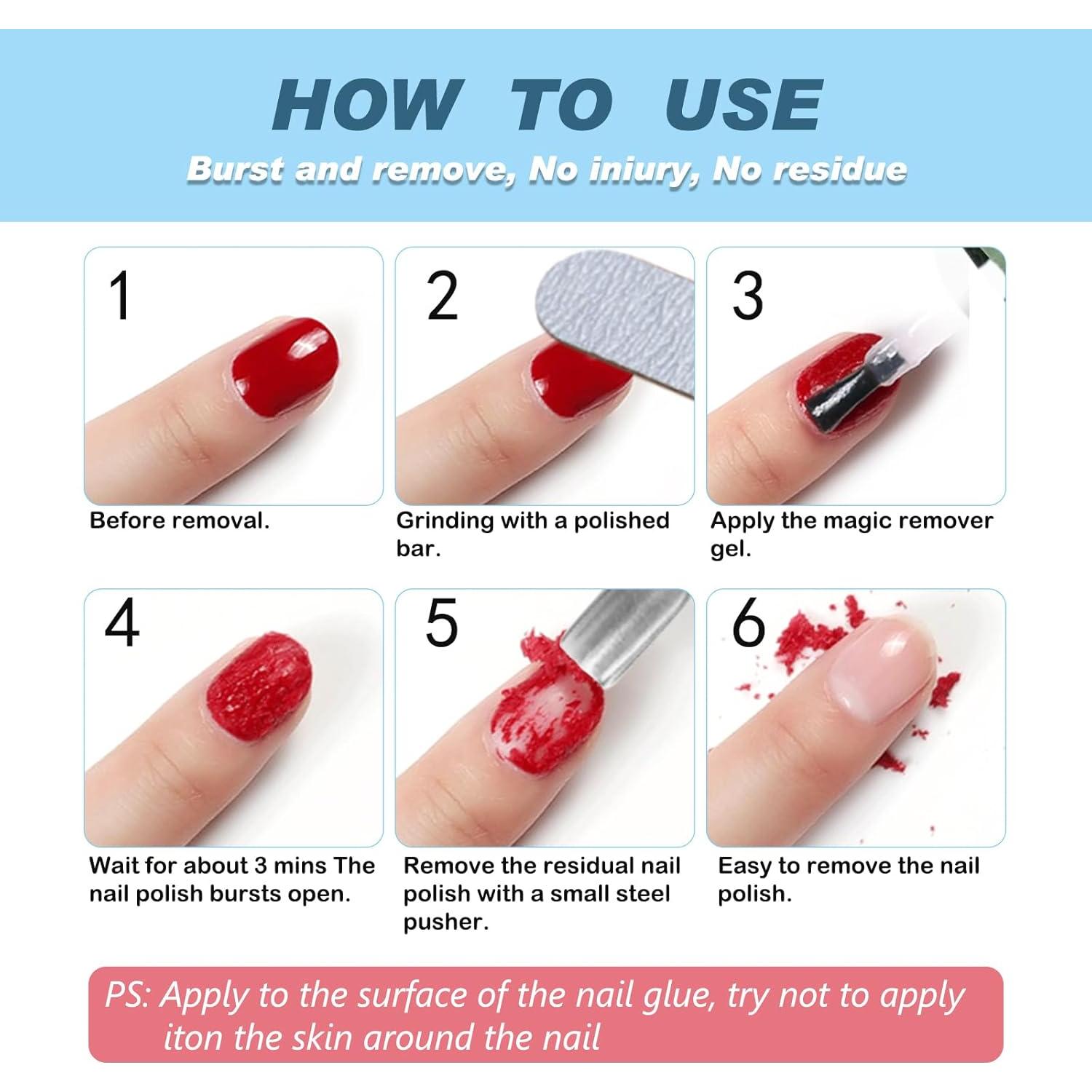 HOW TO USE

Burst and remove, No iniury, No residue

1

Before removal.

2

Grinding with a polished bar.

3

Apply the magic remover gel.

4

Wait for about 3 mins The nail polish bursts open.

5

Remove the residual nail polish with a small steel pusher.

6

Easy to remove the nail polish.

PS: Apply to the surface of the nail glue, try not to apply iton the skin around the nail