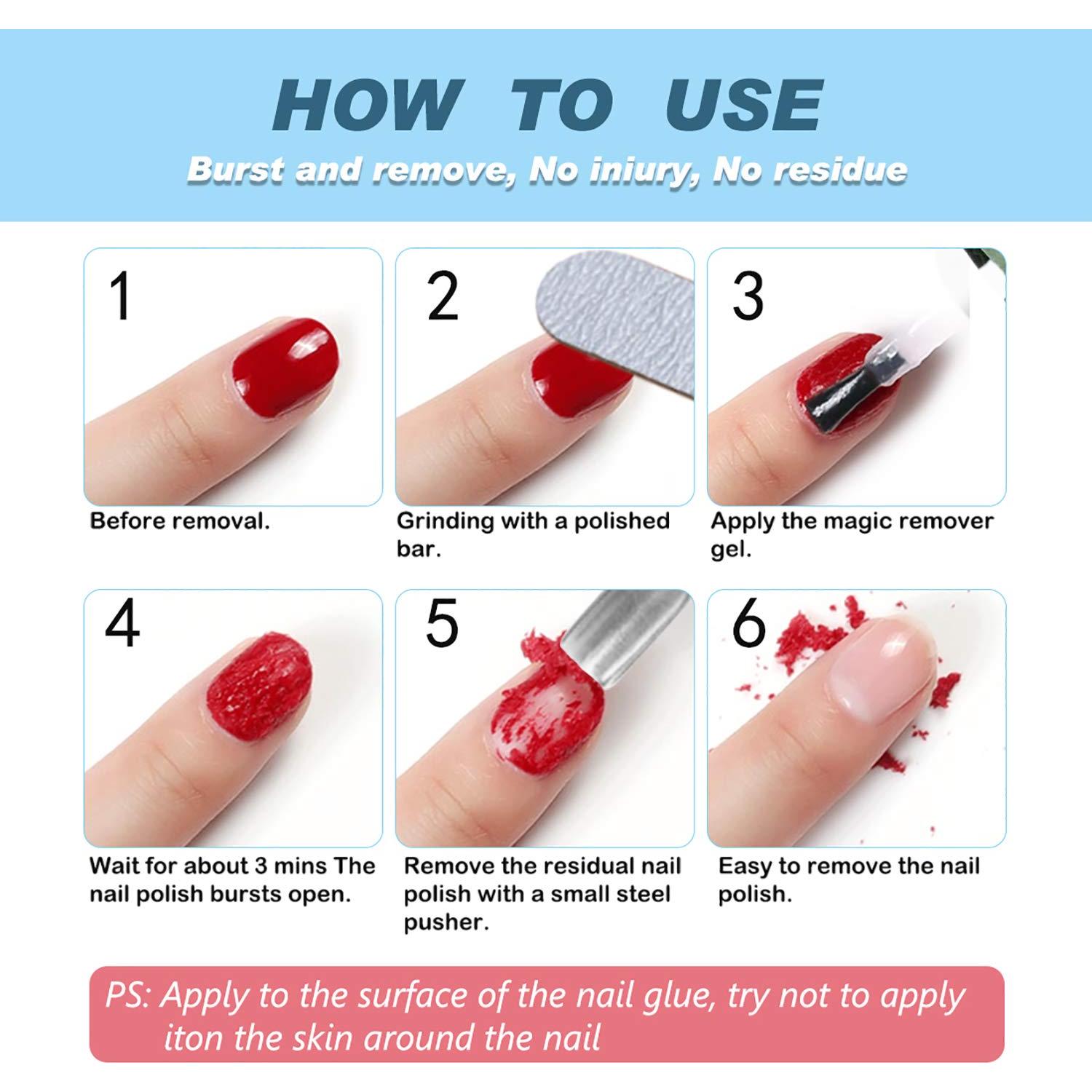 HOW TO USE

Burst and remove, No iniury, No residue

1

Before removal.

2

Grinding with a polished bar.

3

Apply the magic remover gel.

4

Wait for about 3 mins The nail polish bursts open.

5

Remove the residual nail polish with a small steel pusher.

6

Easy to remove the nail polish.

PS: Apply to the surface of the nail glue, try not to apply iton the skin around the nail