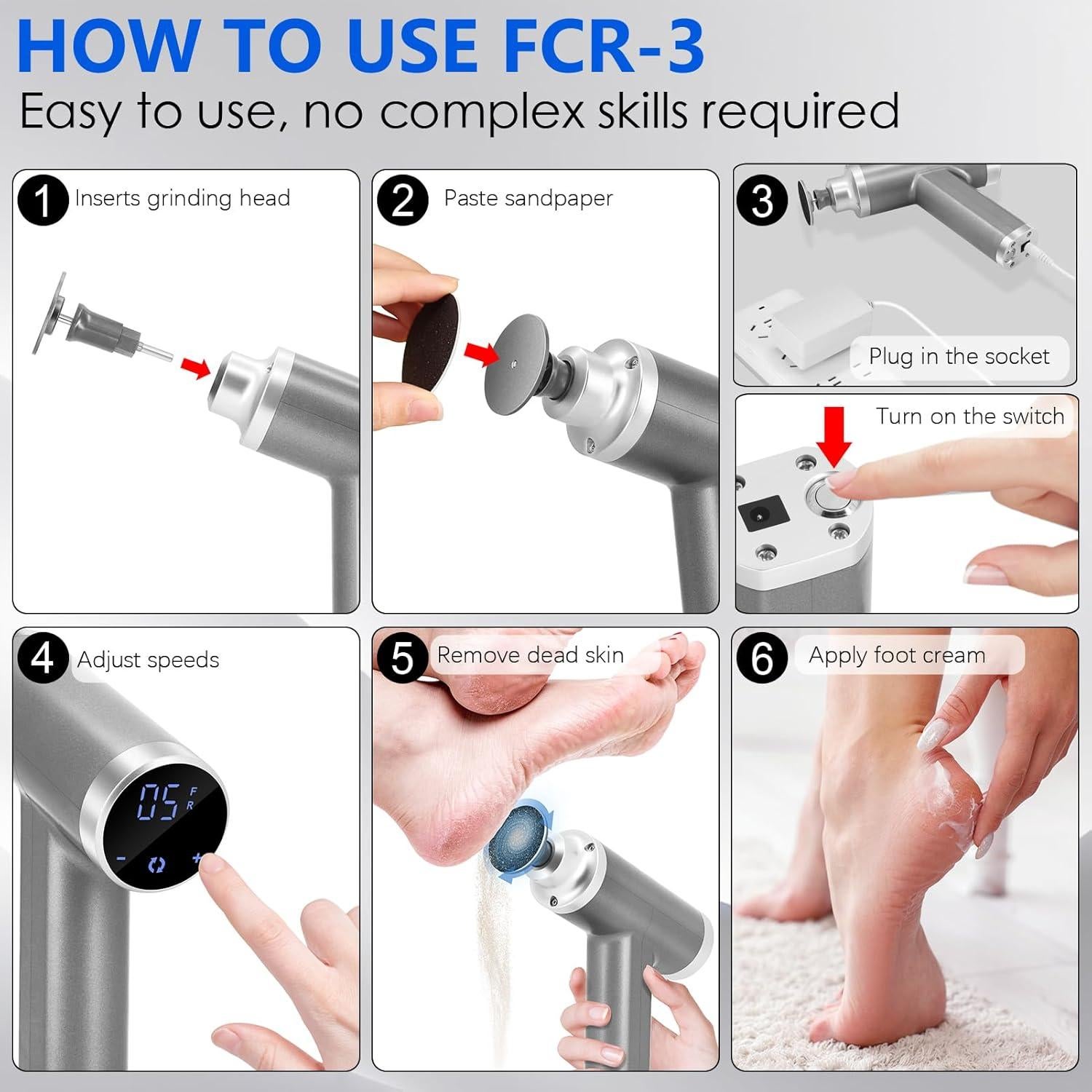 HOW TO USE FCR-3
Easy to use, no complex skills required

1 Inserts grinding head

2 Paste sandpaper

3

Plug in the socket

Turn on the switch

4 Adjust speeds

05 F R

- +

5 Remove dead skin

6 Apply foot cream