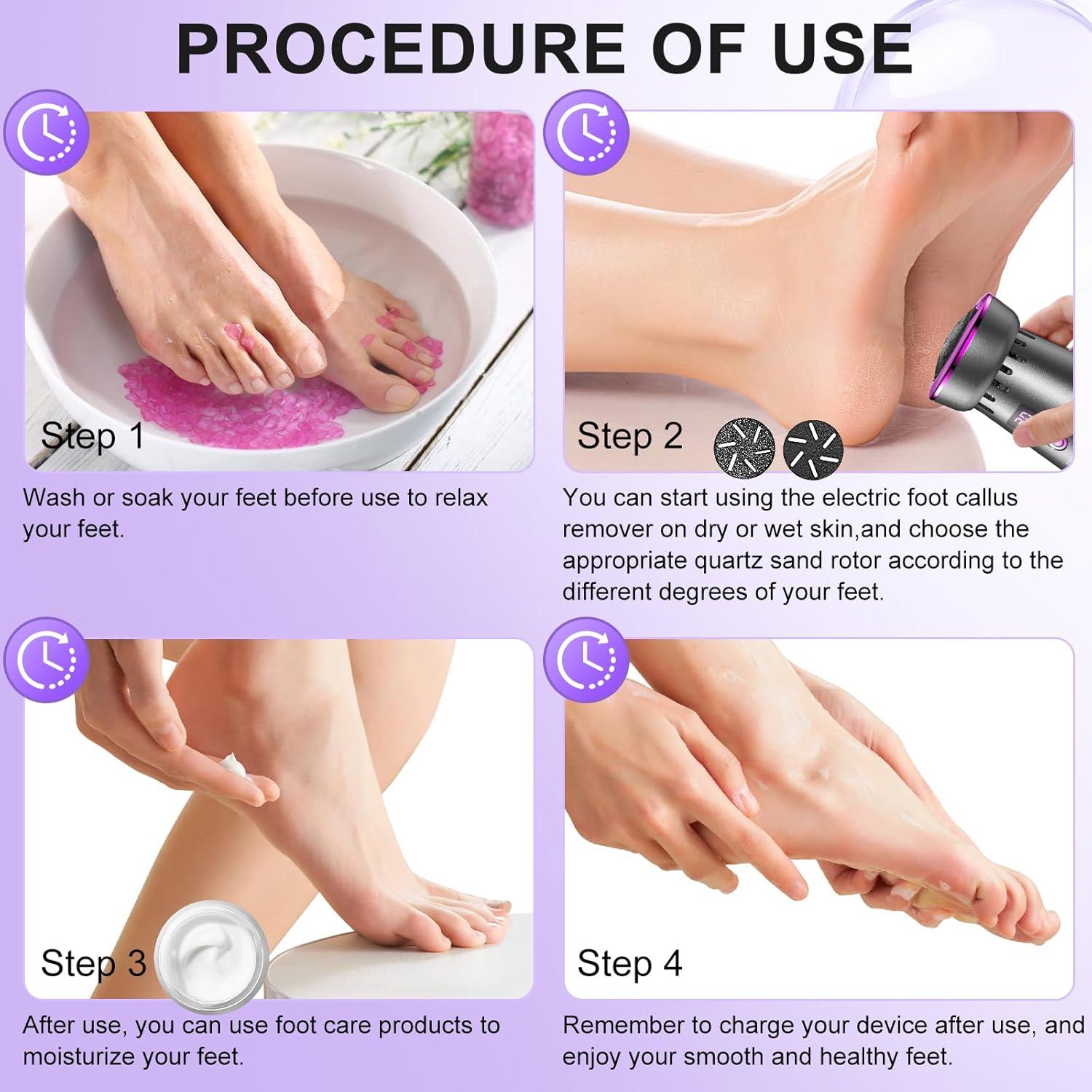 PROCEDURE OF USE

Step 1

Wash or soak your feet before use to relax your feet.

Step 2

You can start using the electric foot callus remover on dry or wet skin,and choose the appropriate quartz sand rotor according to the different degrees of your feet.

Step 3

After use, you can use foot care products to moisturize your feet.

Step 4

Remember to charge your device after use, and enjoy your smooth and healthy feet.