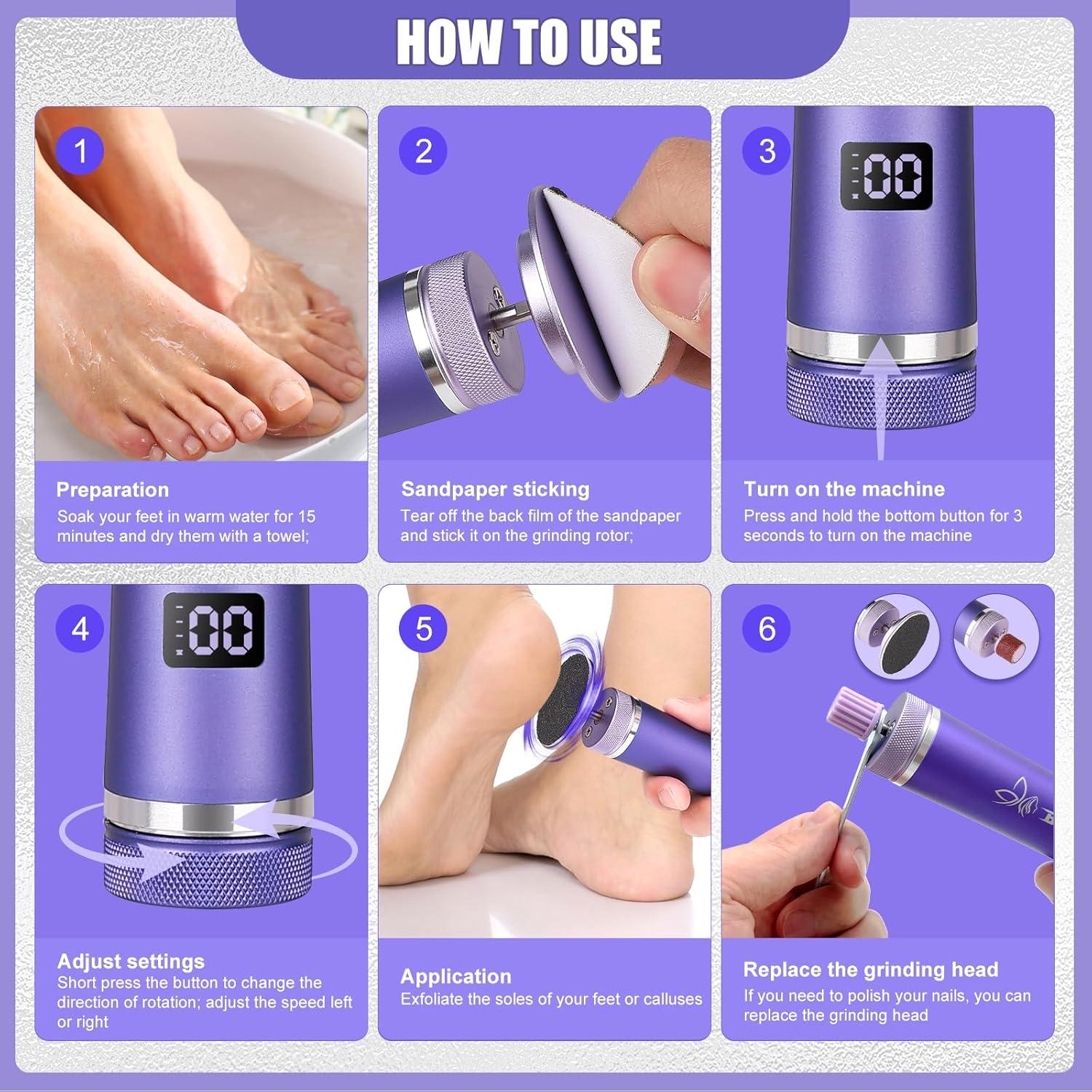 HOW TO USE

1

Preparation
Soak your feet in warm water for 15 minutes and dry them with a towel;

2

Sandpaper sticking
Tear off the back film of the sandpaper and stick it on the grinding rotor;

3

00

Turn on the machine
Press and hold the bottom button for 3 seconds to turn on the machine

4

00

Adjust settings
Short press the button to change the direction of rotation; adjust the speed left or right

5

Application
Exfoliate the soles of your feet or calluses

6

Replace the grinding head
If you need to polish your nails, you can replace the grinding head