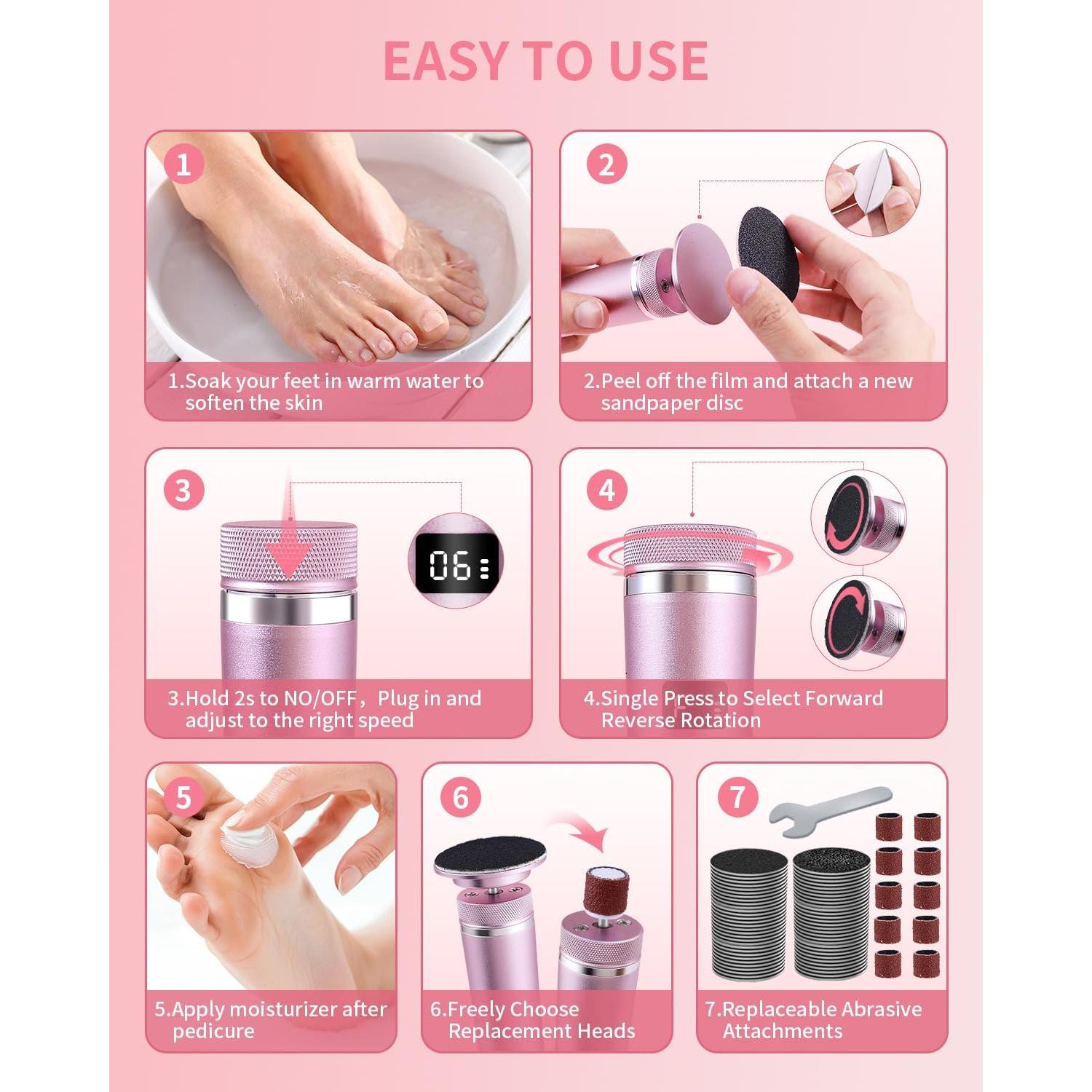 EASY TO USE

1

1.Soak your feet in warm water to soften the skin

2

2.Peel off the film and attach a new sandpaper disc

3

06

3.Hold 2s to NO/OFF，Plug in and adjust to the right speed

4

4.Single Press to Select Forward Reverse Rotation

5

5.Apply moisturizer after pedicure

6

6.Freely Choose Replacement Heads

7

7.Replaceable Abrasive Attachments