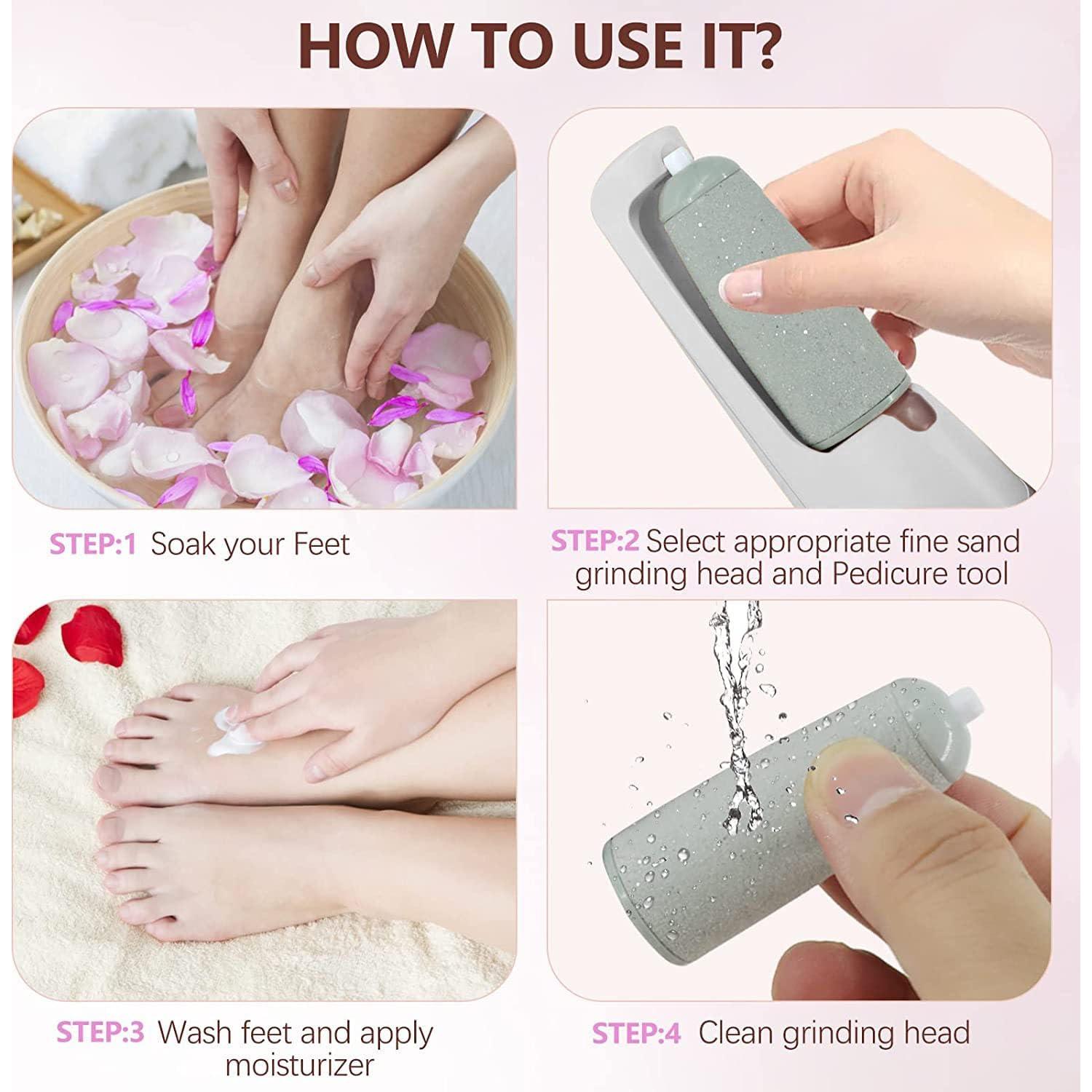 HOW TO USE IT?

STEP:1 Soak your Feet

STEP:2 Select appropriate fine sand grinding head and Pedicure tool

STEP:3 Wash feet and apply moisturizer

STEP:4 Clean grinding head