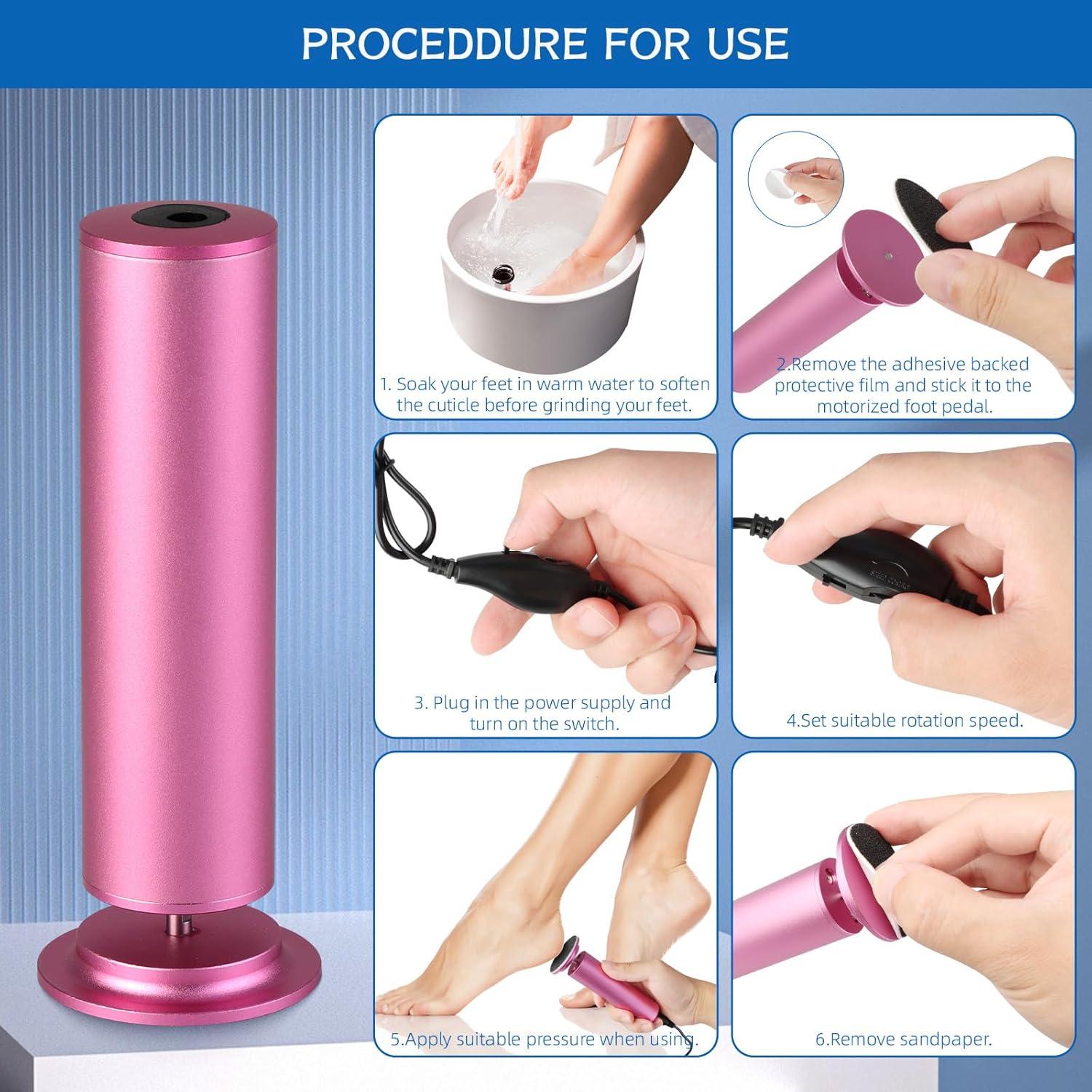 PROCEDDURE FOR USE

1. Soak your feet in warm water to soften the cuticle before grinding your feet.

2.Remove the adhesive backed protective film and stick it to the motorized foot pedal.

3. Plug in the power supply and turn on the switch.

4.Set suitable rotation speed.

5.Apply suitable pressure when using.

6.Remove sandpaper.