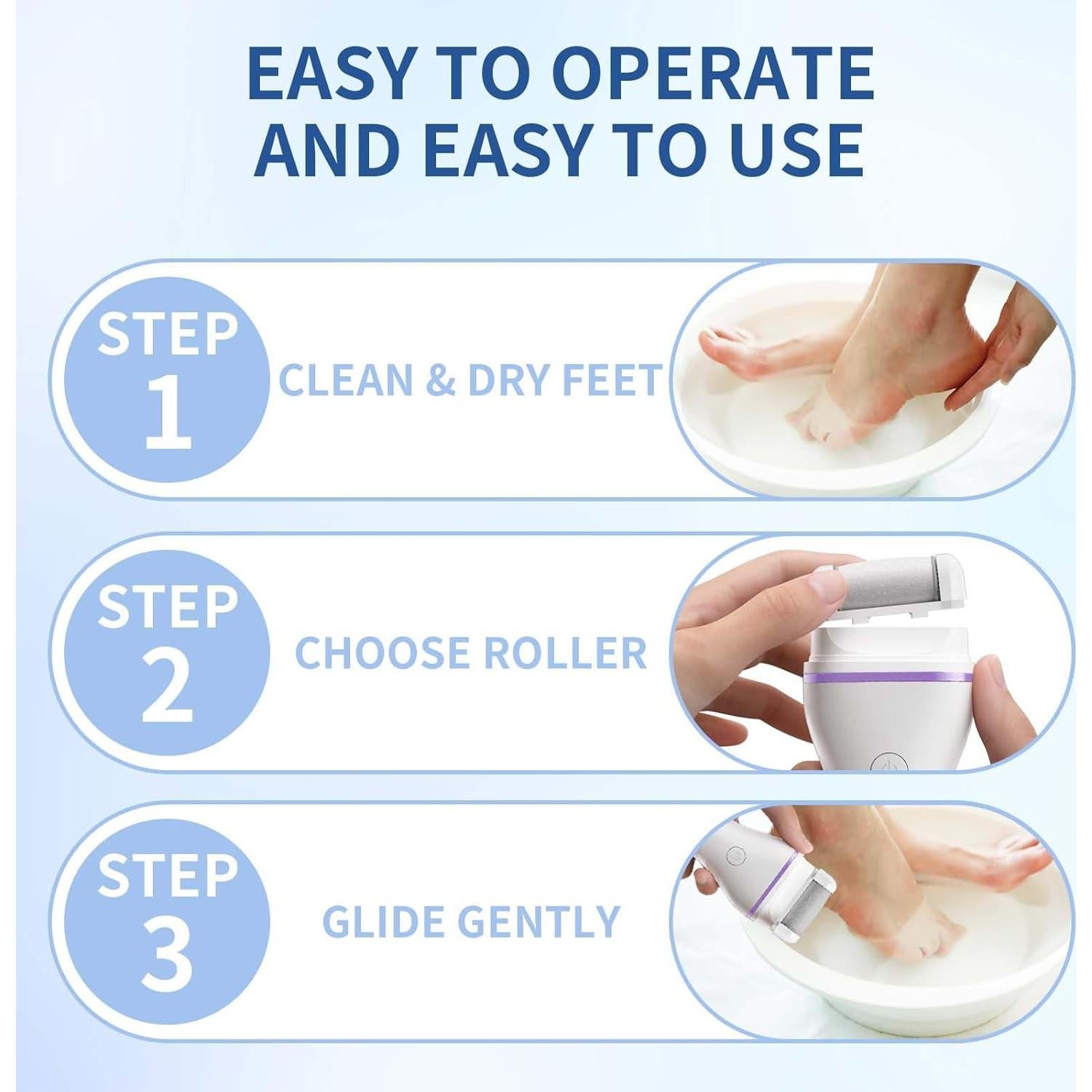 EASY TO OPERATE AND EASY TO USE

STEP 1

CLEAN & DRY FEET

STEP 2

CHOOSE ROLLER

STEP 3

GLIDE GENTLY