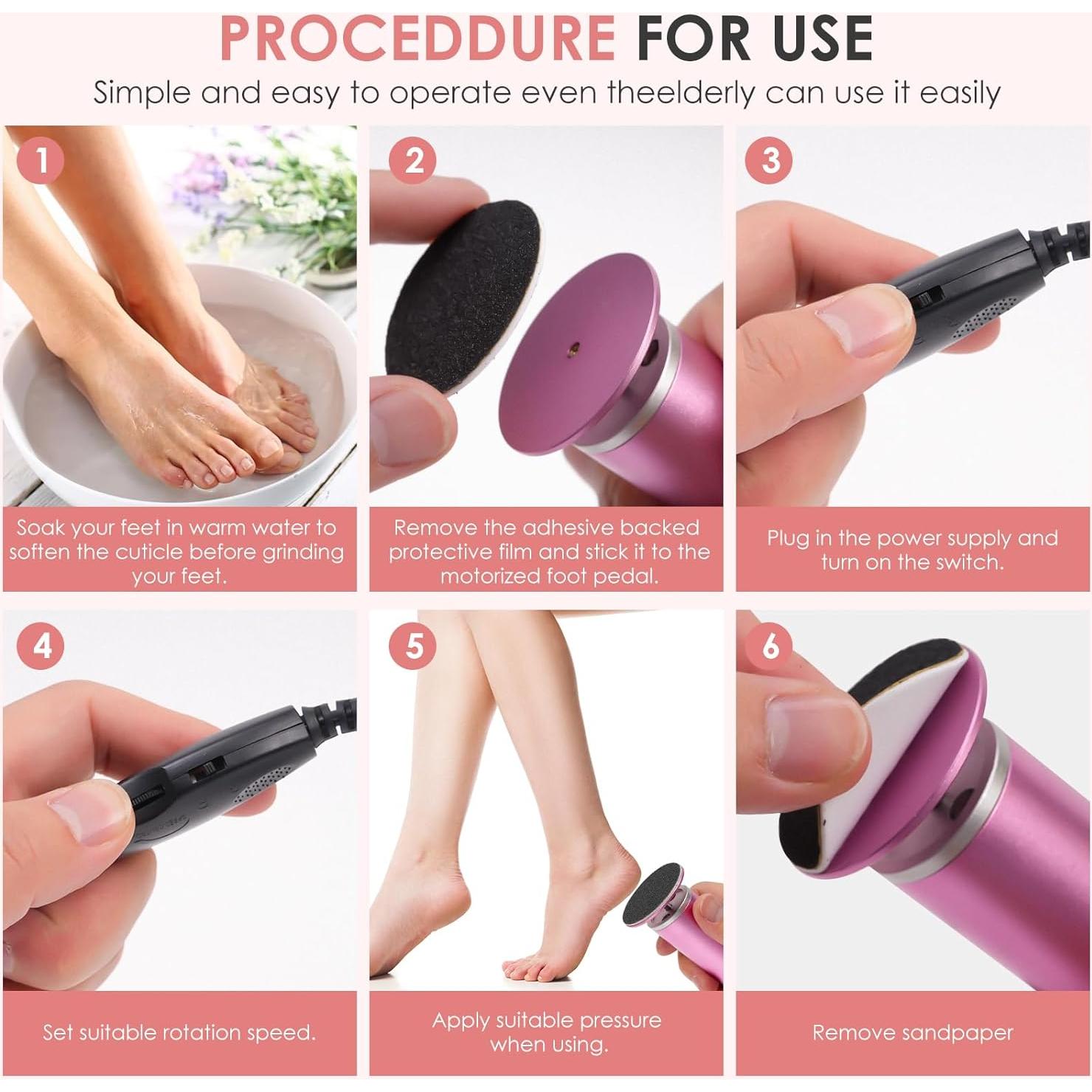 PROCEDDURE FOR USE

Simple and easy to operate even theelderly can use it easily

1

Soak your feet in warm water to soften the cuticle before grinding your feet.

2

Remove the adhesive backed protective film and stick it to the motorized foot pedal.

3

Plug in the power supply and turn on the switch.

4

Set suitable rotation speed.

5

Apply suitable pressure when using.

6

Remove sandpaper