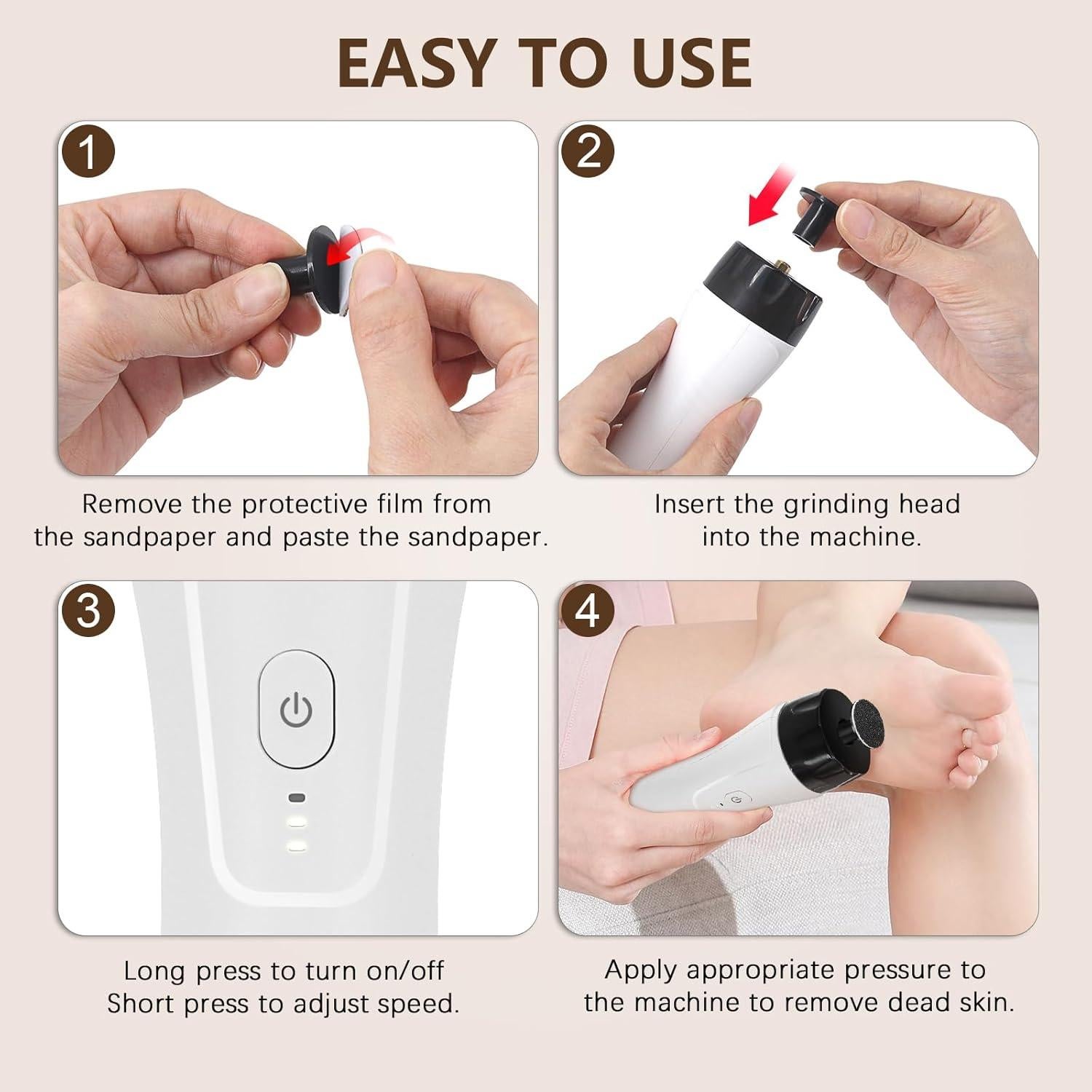 EASY TO USE

1

Remove the protective film from the sandpaper and paste the sandpaper.

2

Insert the grinding head into the machine.

3

Long press to turn on/off
Short press to adjust speed.

4

Apply appropriate pressure to the machine to remove dead skin.