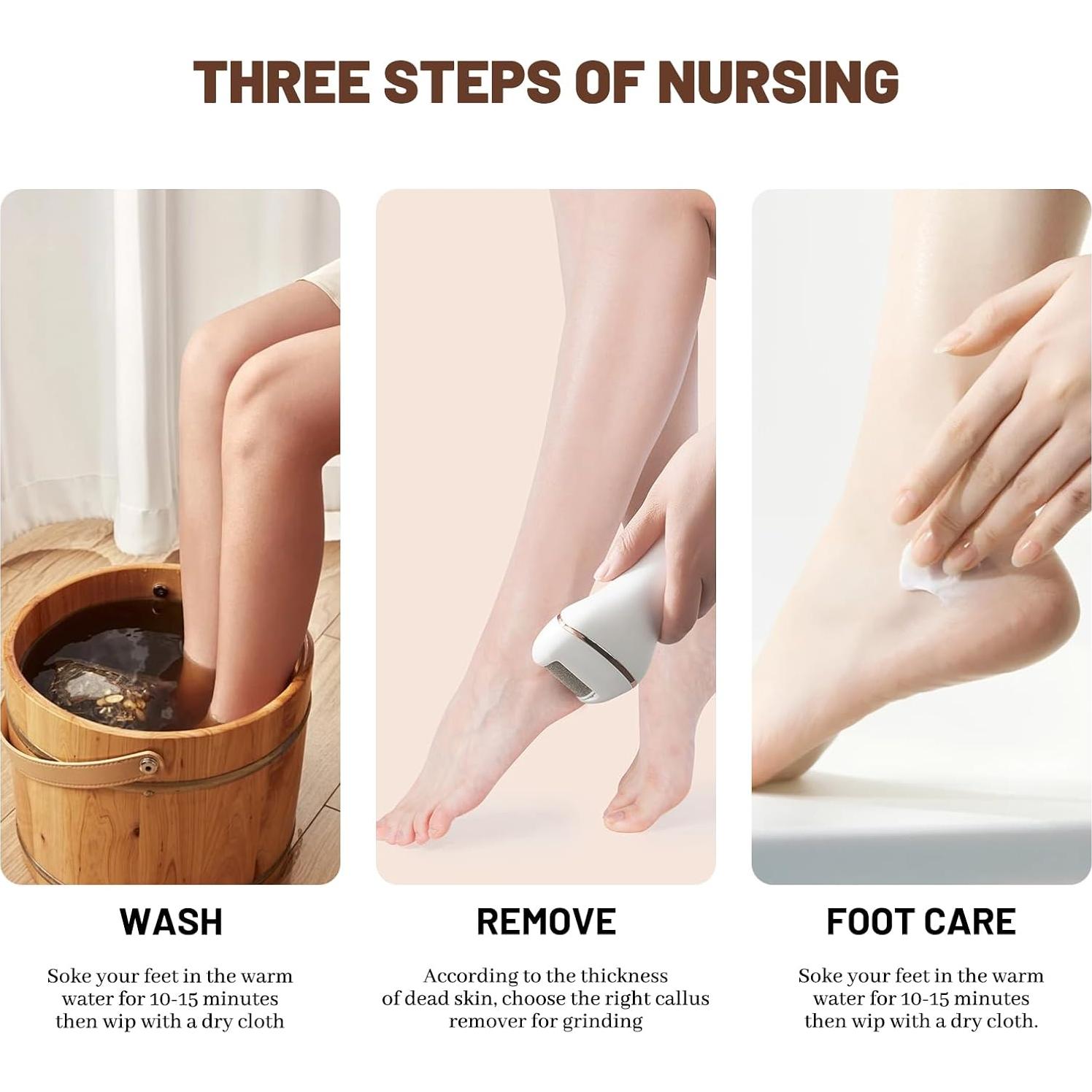 THREE STEPS OF NURSING

WASH

Soke your feet in the warm water for 10-15 minutes then wip with a dry cloth

REMOVE

According to the thickness of dead skin, choose the right callus remover for grinding

FOOT CARE

Soke your feet in the warm water for 10-15 minutes then wip with a dry cloth.