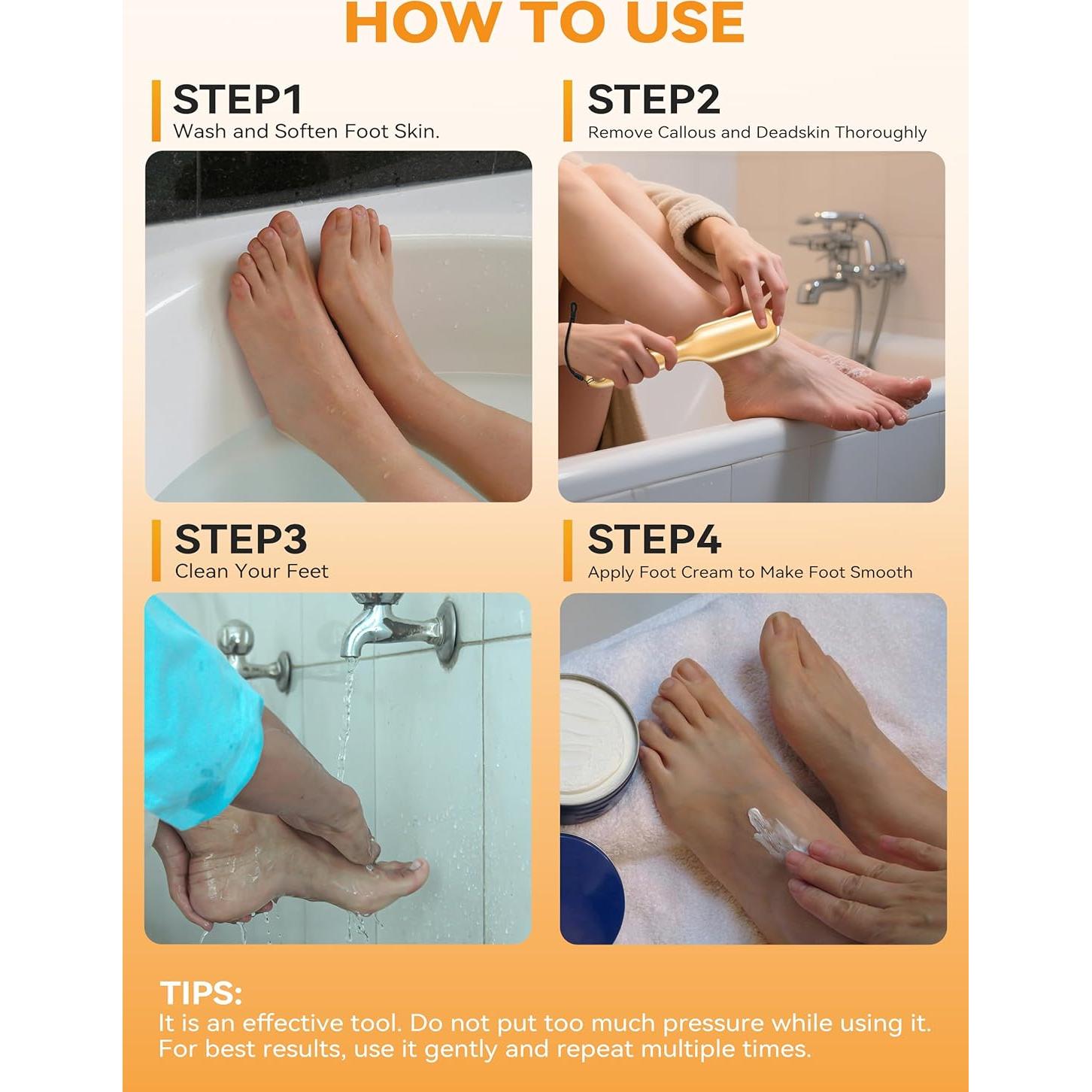 HOW TO USE

STEP1
Wash and Soften Foot Skin.

STEP2
Remove Callous and Deadskin Thoroughly

STEP3
Clean Your Feet

STEP4
Apply Foot Cream to Make Foot Smooth

TIPS:
It is an effective tool. Do not put too much pressure while using it. For best results, use it gently and repeat multiple times.