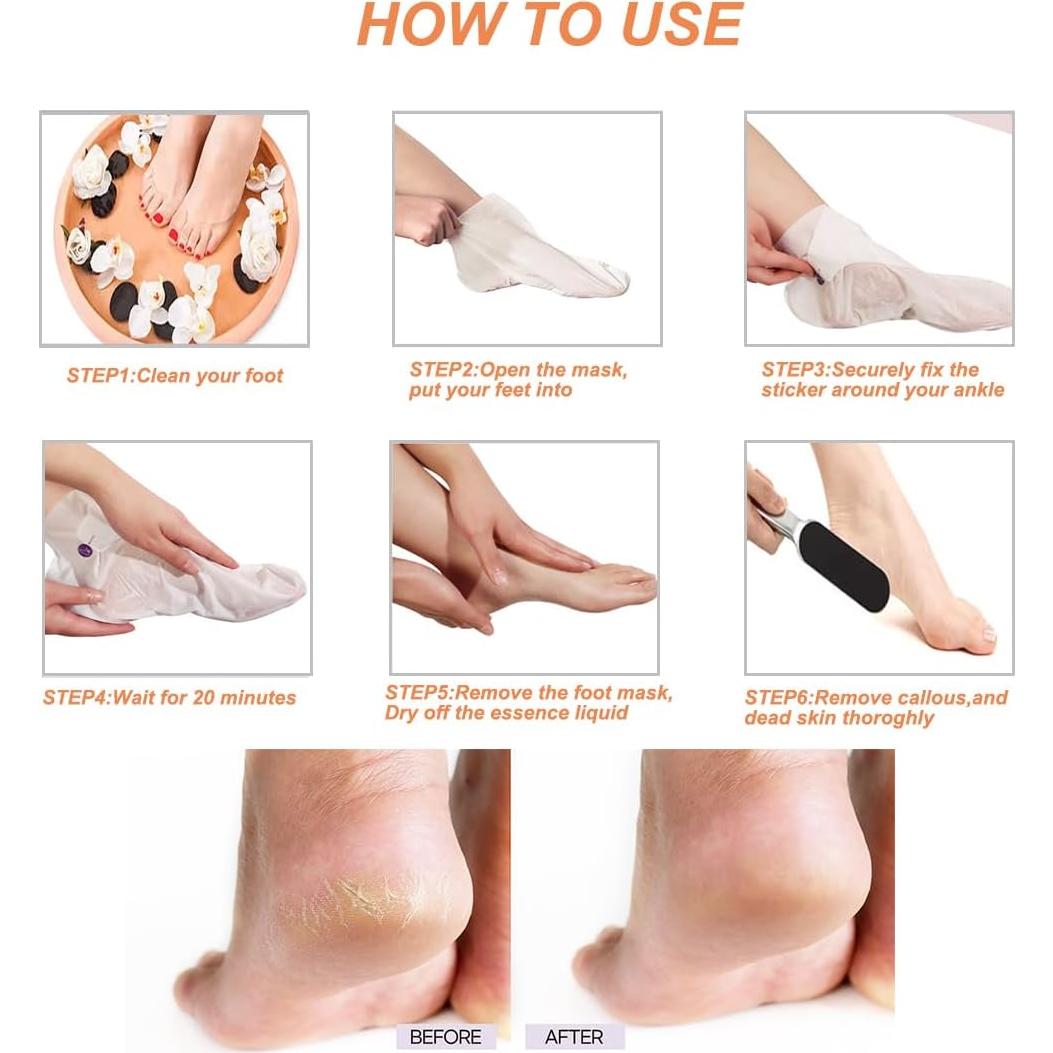 HOW TO USE

STEP1:Clean your foot

STEP2:Open the mask, put your feet into

STEP3:Securely fix the sticker around your ankle

STEP4:Wait for 20 minutes

STEP5:Remove the foot mask, Dry off the essence liquid

STEP6:Remove callous,and dead skin thoroghly

BEFORE

AFTER