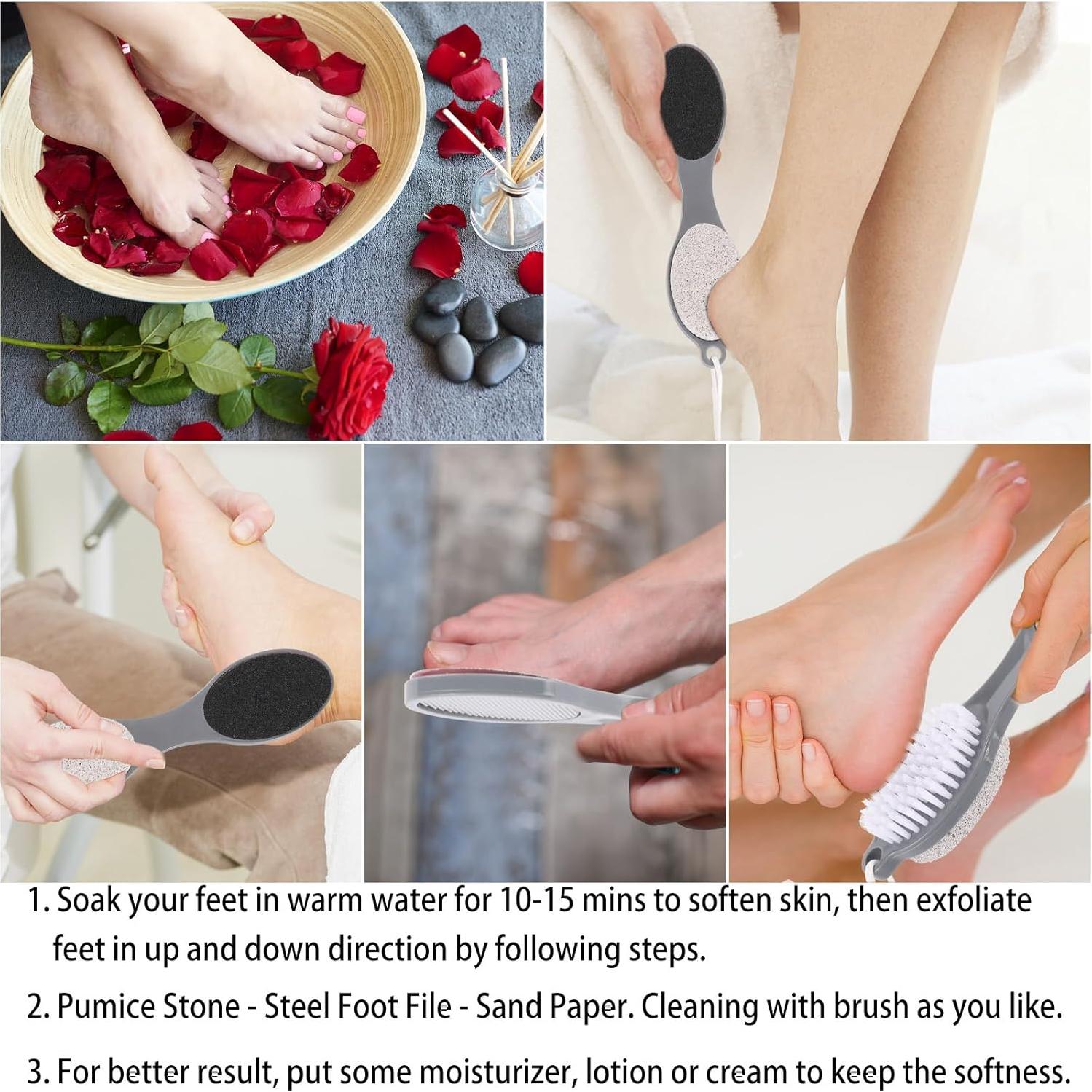 1. Soak your feet in warm water for 10-15 mins to soften skin, then exfoliate feet in up and down direction by following steps.

2. Pumice Stone - Steel Foot File - Sand Paper. Cleaning with brush as you like.

3. For better result, put some moisturizer, lotion or cream to keep the softness.