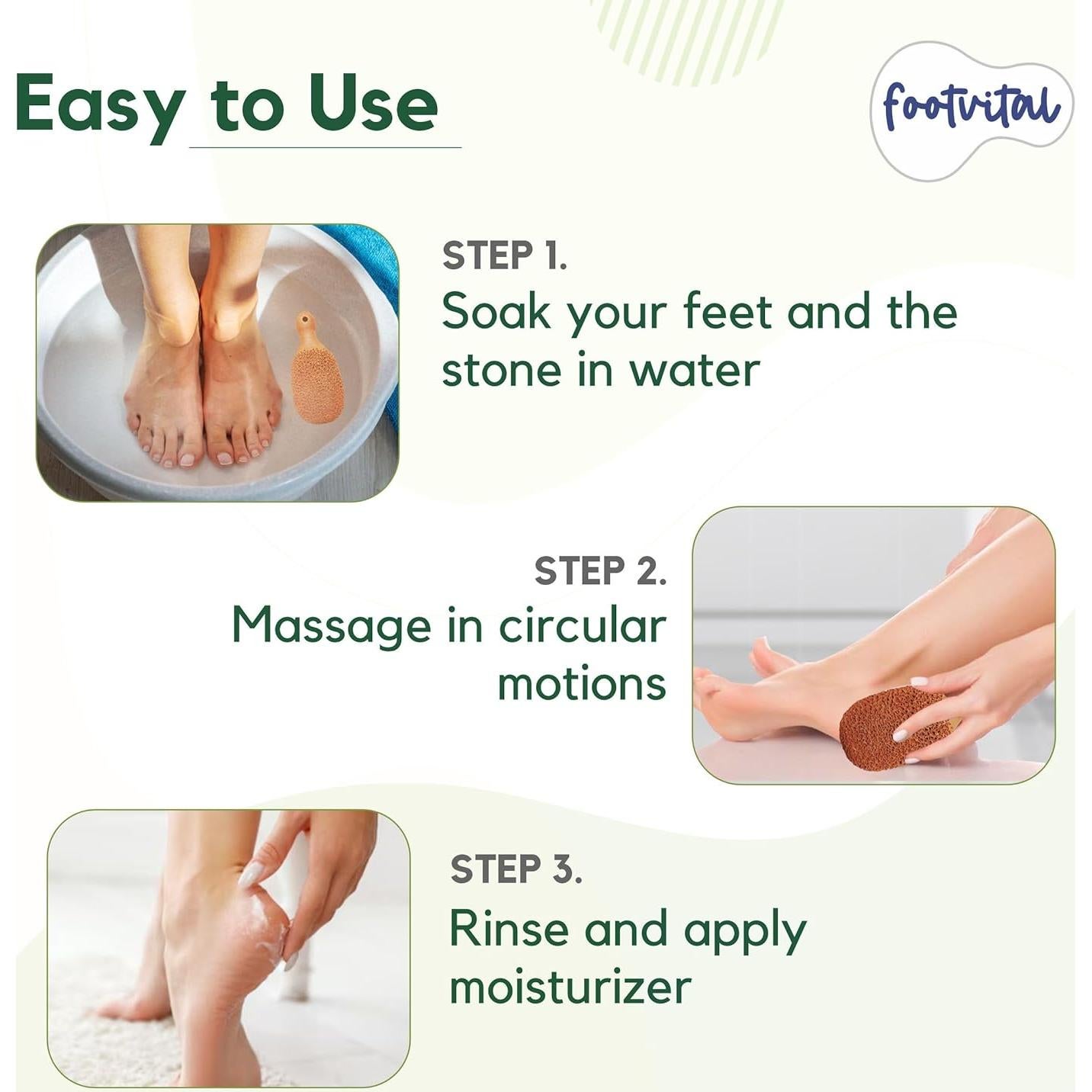 Easy to Use

footvital

STEP 1.
Soak your feet and the stone in water

STEP 2.
Massage in circular motions

STEP 3.
Rinse and apply moisturizer