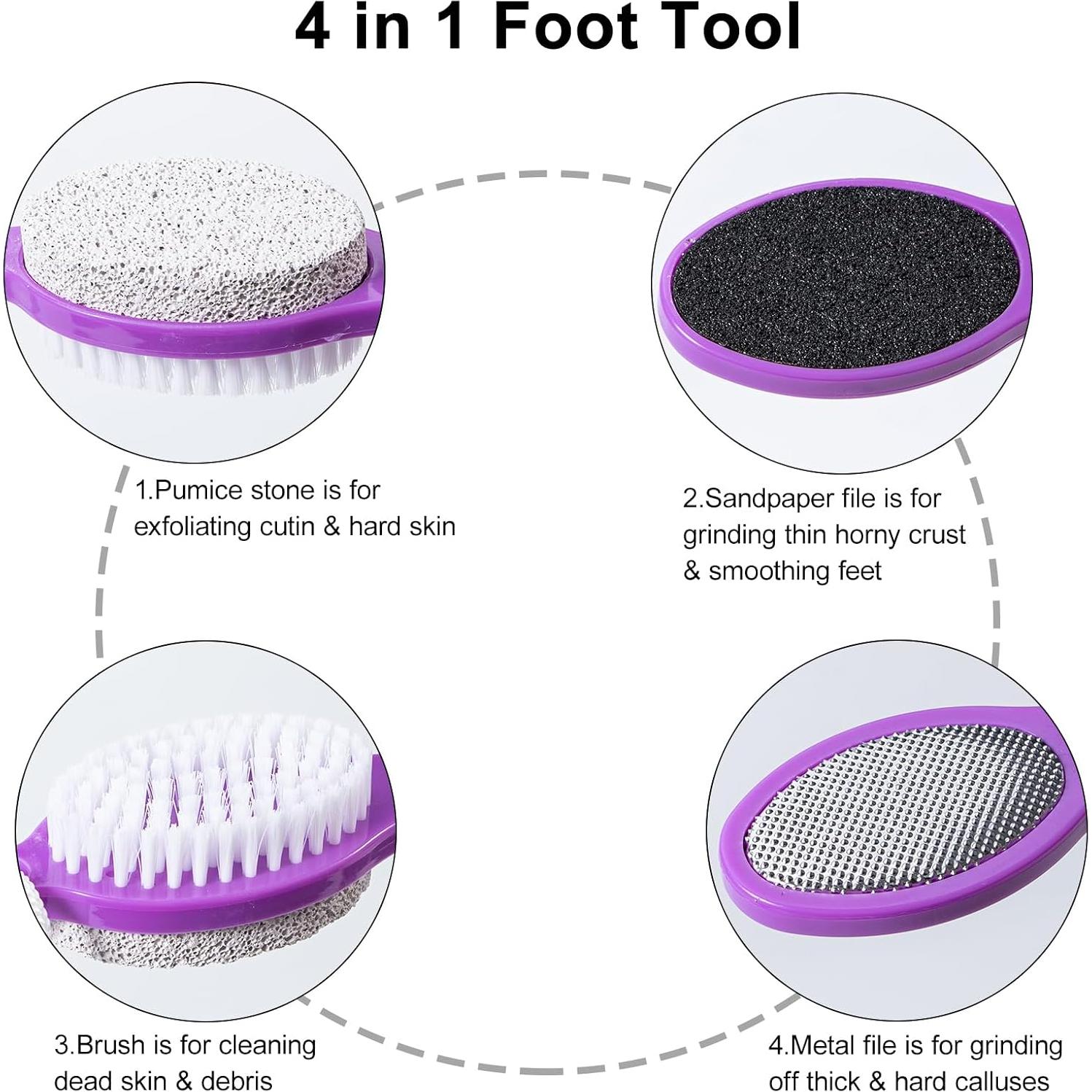 4 in 1 Foot Tool

1.Pumice stone is for exfoliating cutin & hard skin

2.Sandpaper file is for grinding thin horny crust & smoothing feet

3.Brush is for cleaning dead skin & debris

4.Metal file is for grinding off thick & hard calluses