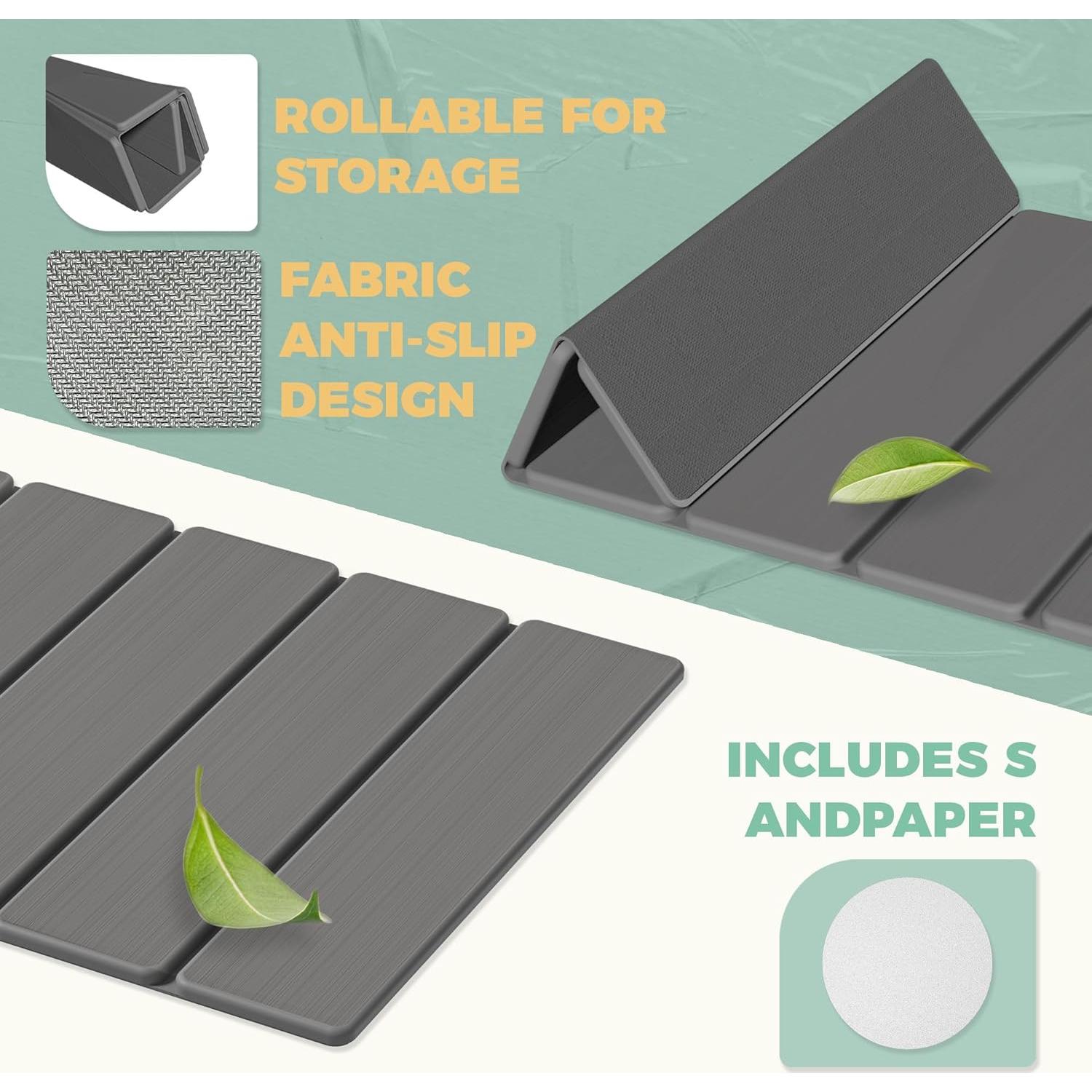 ROLLABLE FOR STORAGE

FABRIC ANTI-SLIP DESIGN

INCLUDES S ANDPAPER