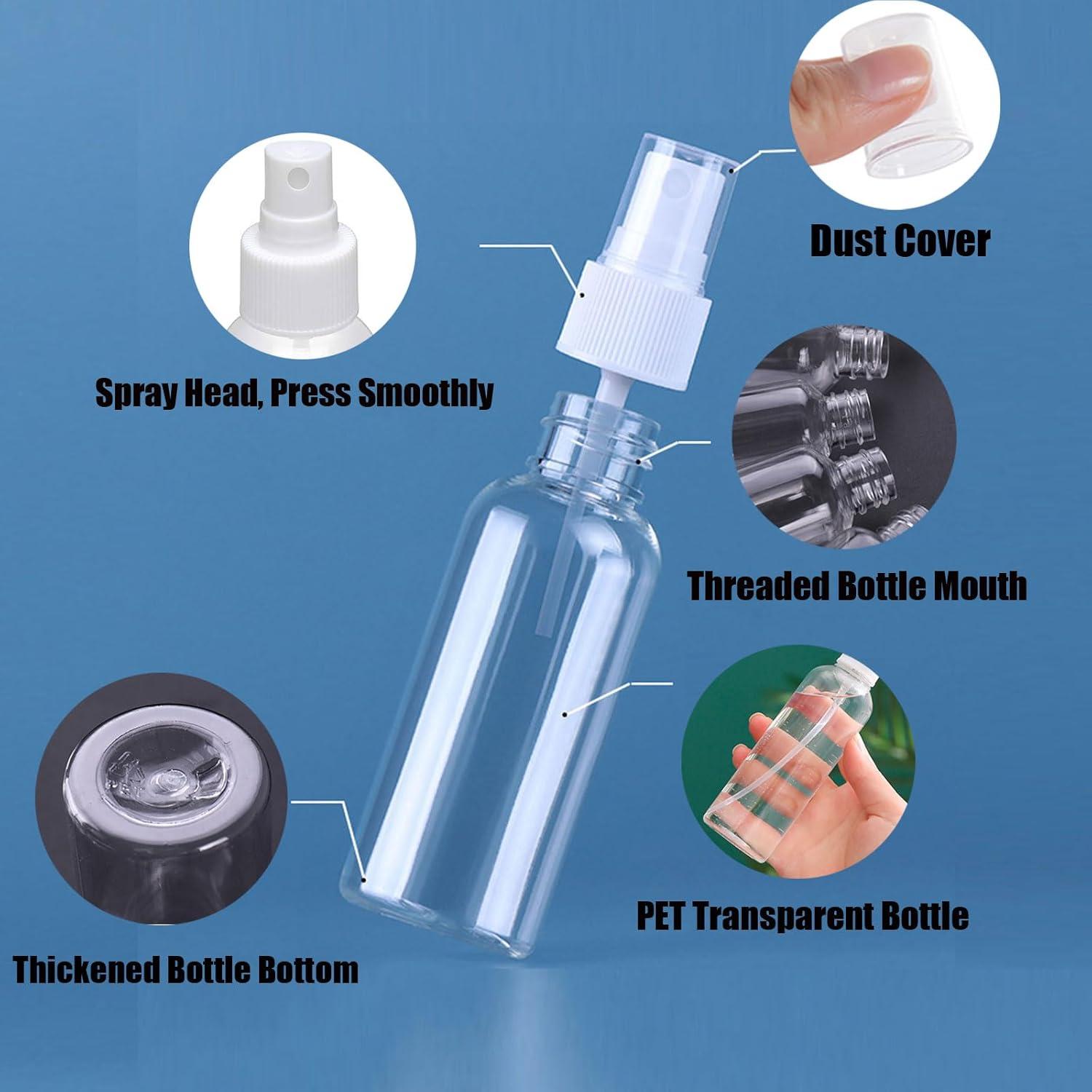 Dust Cover

Spray Head, Press Smoothly

Threaded Bottle Mouth

PET Transparent Bottle

Thickened Bottle Bottom