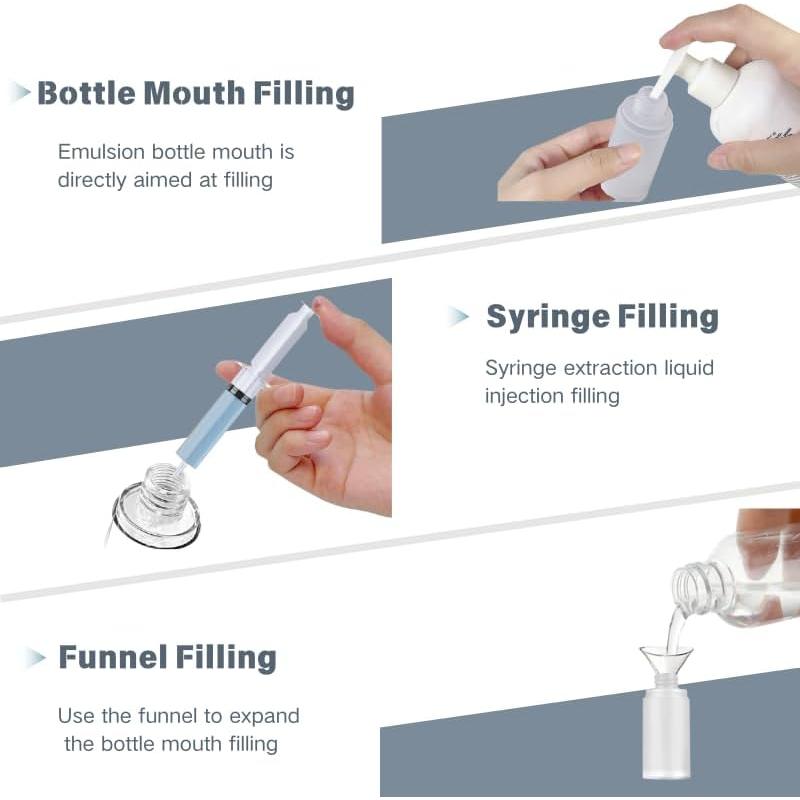 Bottle Mouth Filling

Emulsion bottle mouth is directly aimed at filling

Syringe Filling

Syringe extraction liquid injection filling

Funnel Filling

Use the funnel to expand the bottle mouth filling