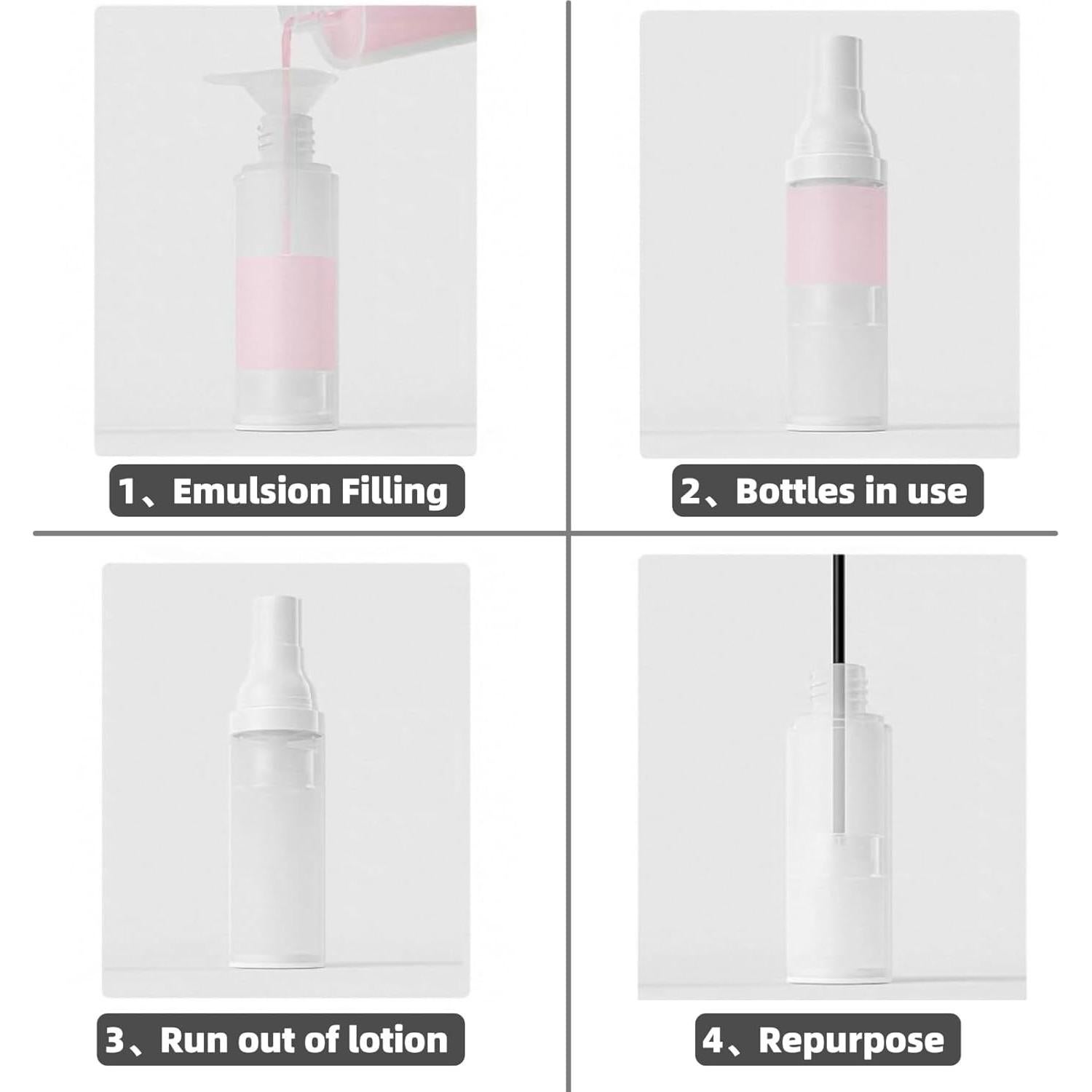 1、Emulsion Filling

2、Bottles in use

3、Run out of lotion

4、Repurpose