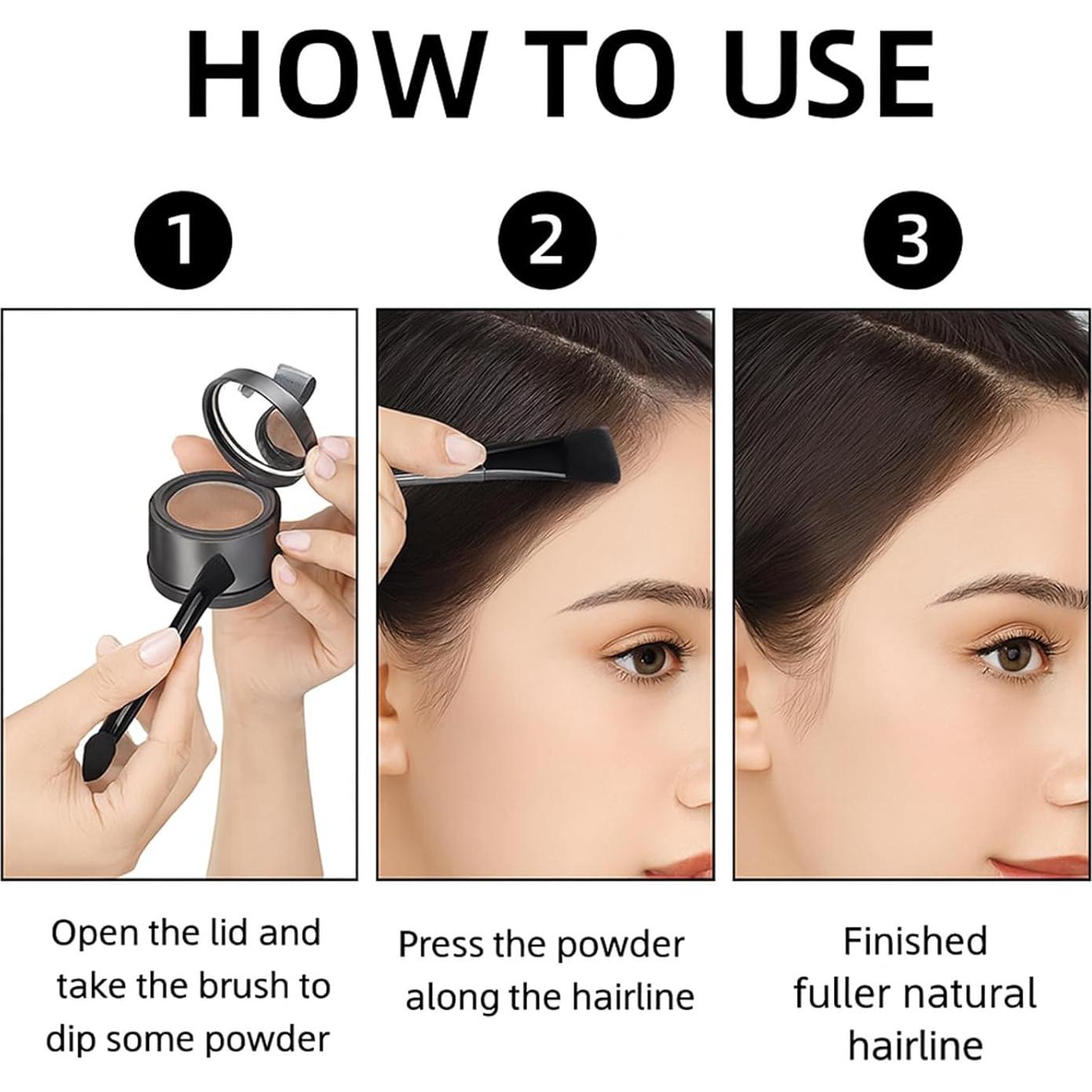 HOW TO USE

1

Open the lid and take the brush to dip some powder

2

Press the powder along the hairline

3

Finished fuller natural hairline