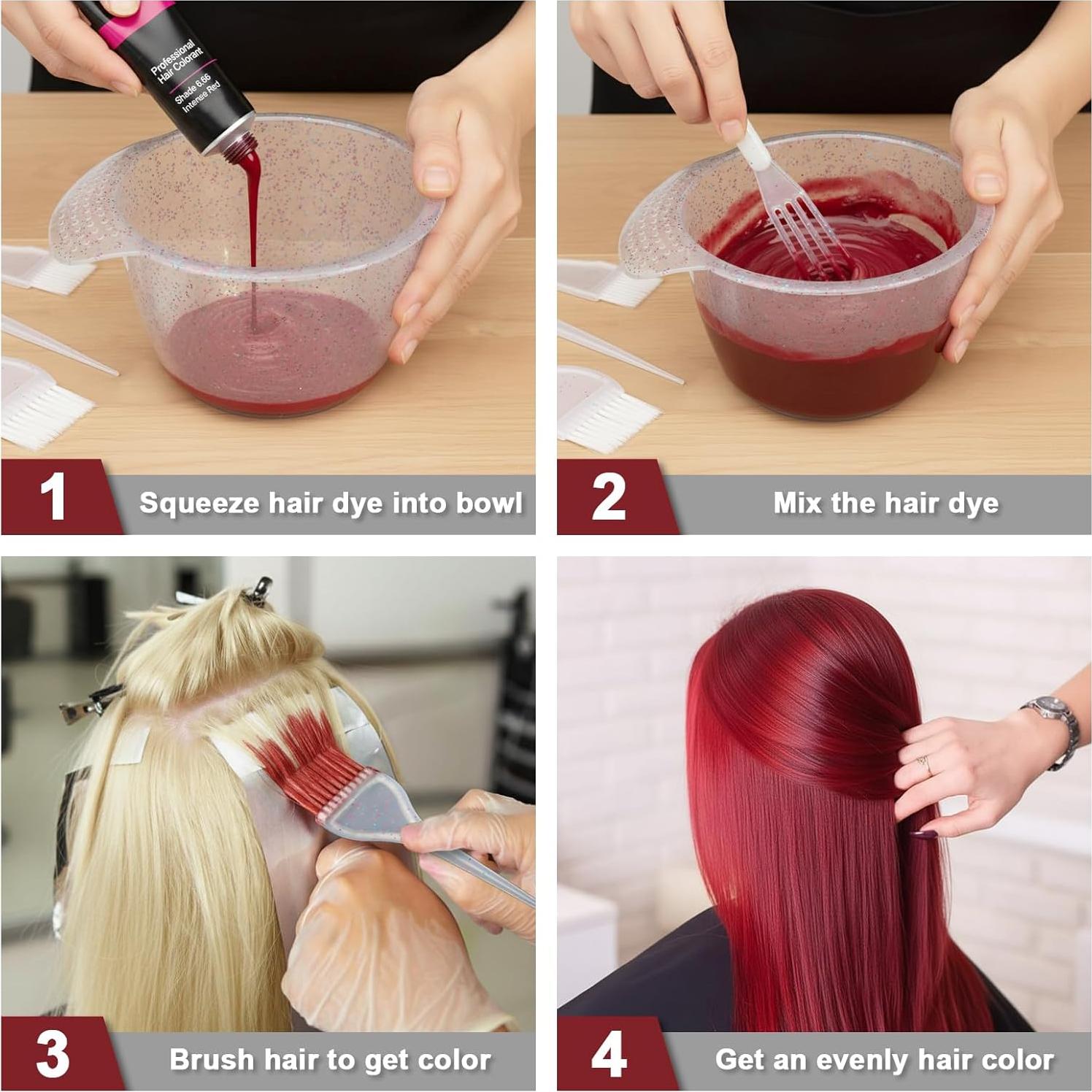 Professional Hair Colorant
Shade 6.66
Intense Red

1 Squeeze hair dye into bowl

2 Mix the hair dye

3 Brush hair to get color

4 Get an evenly hair color